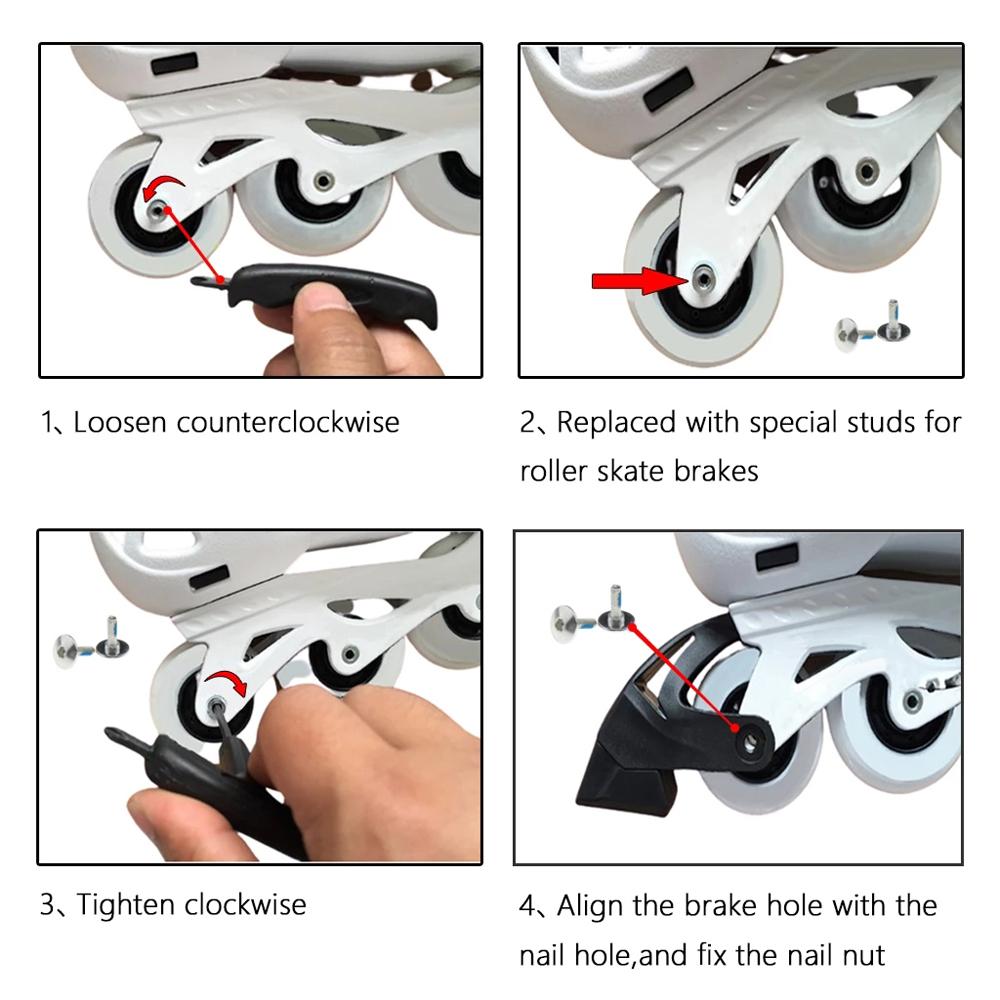 1、Loosen counterclockwise

2、Replaced with special studs for roller skate brakes

3、Tighten clockwise

4、Align the brake hole with the nail hole,and fix the nail nut