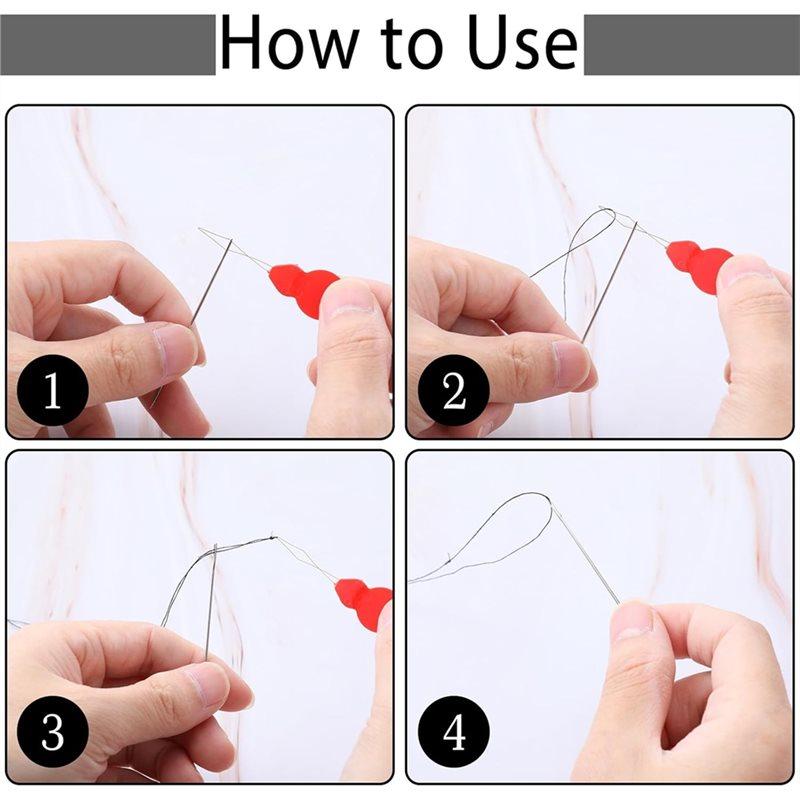 How to Use

1

2

3

4