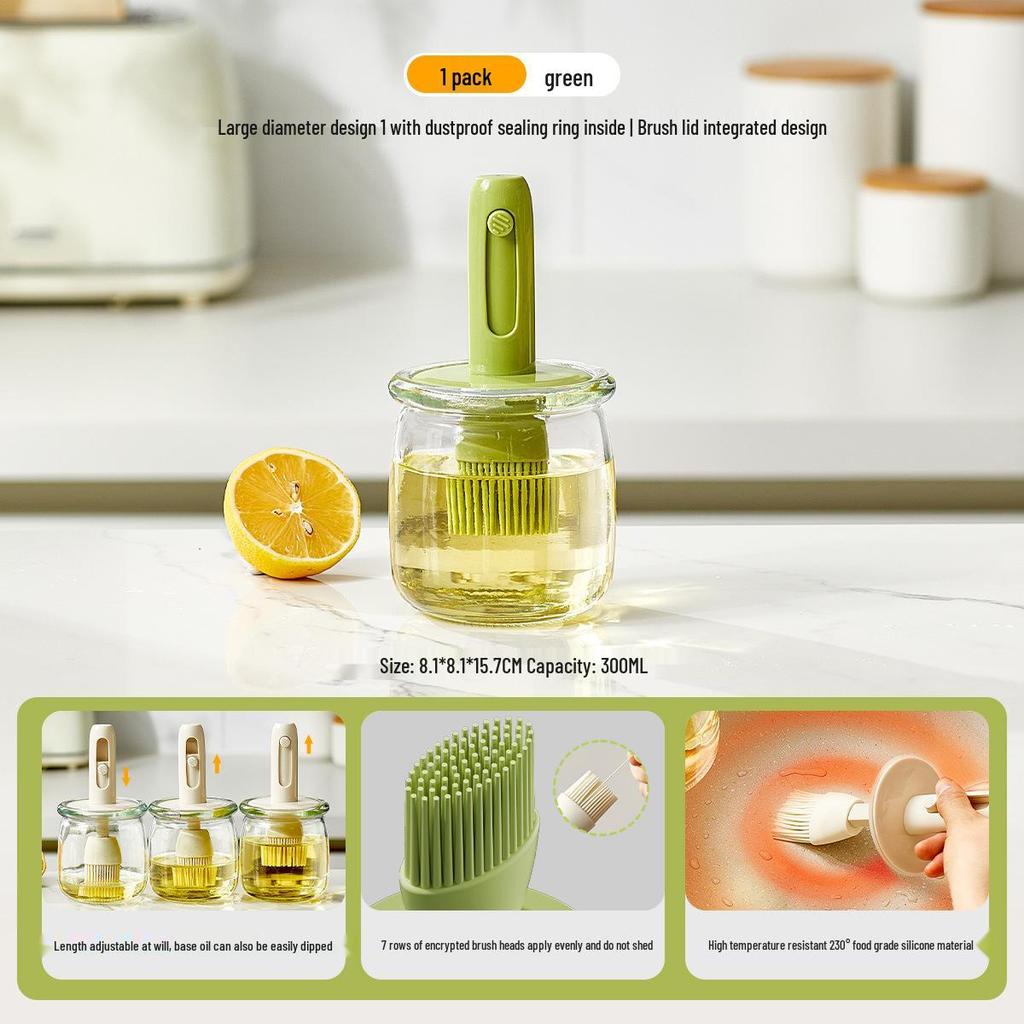 1 pack green

Large diameter design 1 with dustproof sealing ring inside | Brush lid integrated design

Size: 8.1*8.1*15.7CM Capacity: 300ML

Length adjustable at will, base oil can also be easily dipped

7 rows of encrypted brush heads apply evenly and do not shed

High temperature resistant 230° food grade silicone material