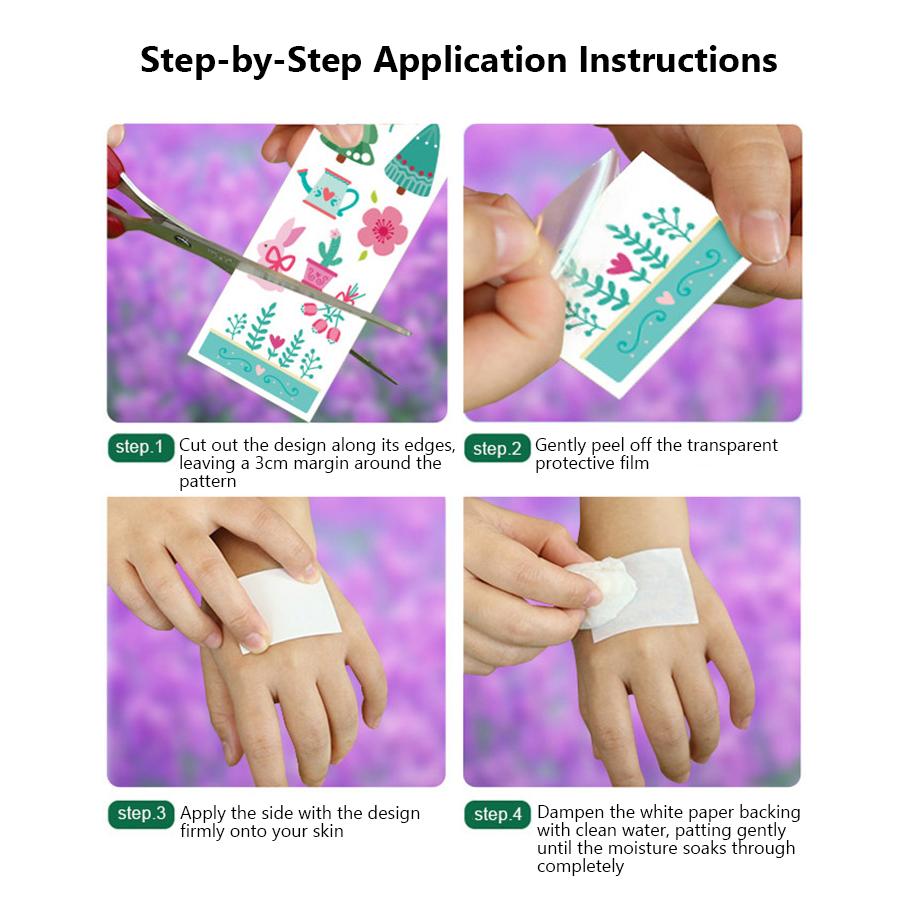 Step-by-Step Application Instructions

step.1 Cut out the design along its edges, leaving a 3cm margin around the pattern

step.2 Gently peel off the transparent protective film

step.3 Apply the side with the design firmly onto your skin

step.4 Dampen the white paper backing with clean water, patting gently until the moisture soaks through completely