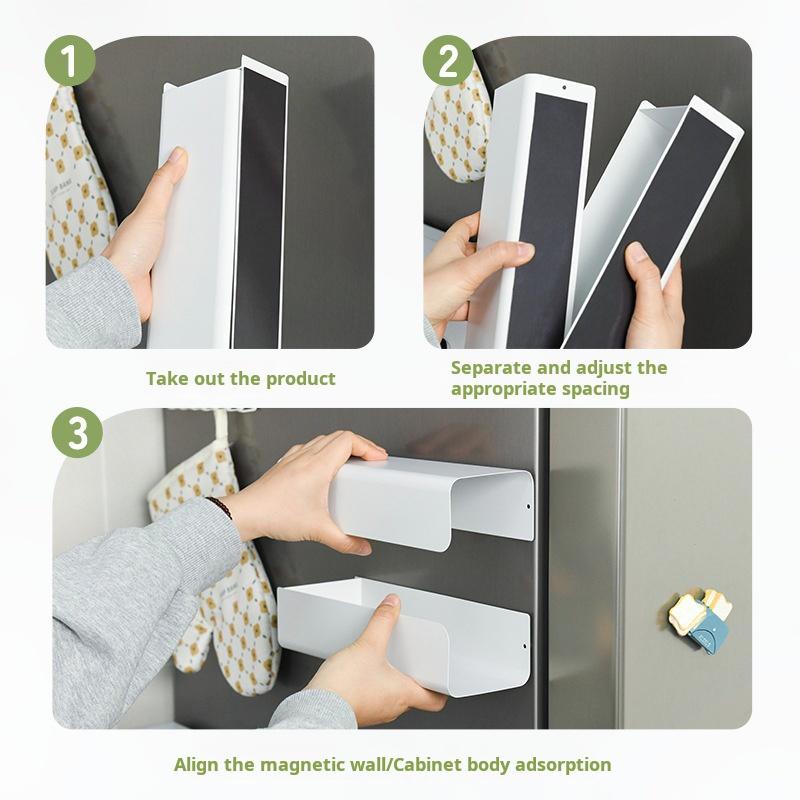 1

Take out the product

2

Separate and adjust the appropriate spacing

3

Align the magnetic wall/Cabinet body adsorption