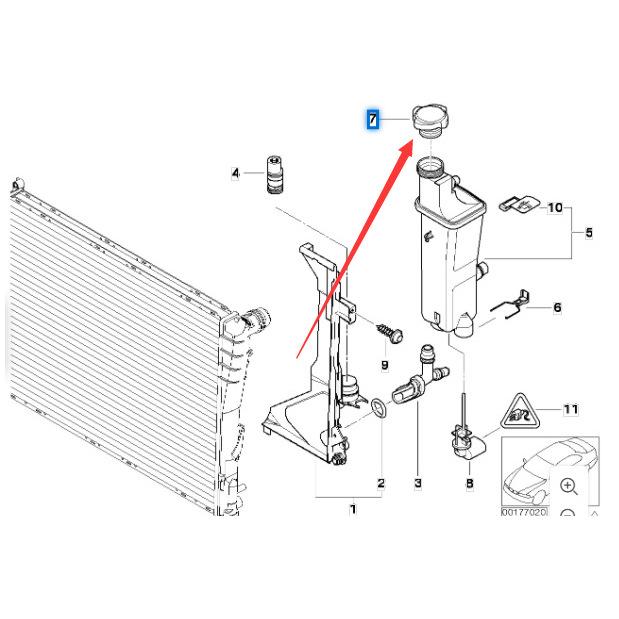 7
4
10
5
6
9
11
2
3
8
1
00177020