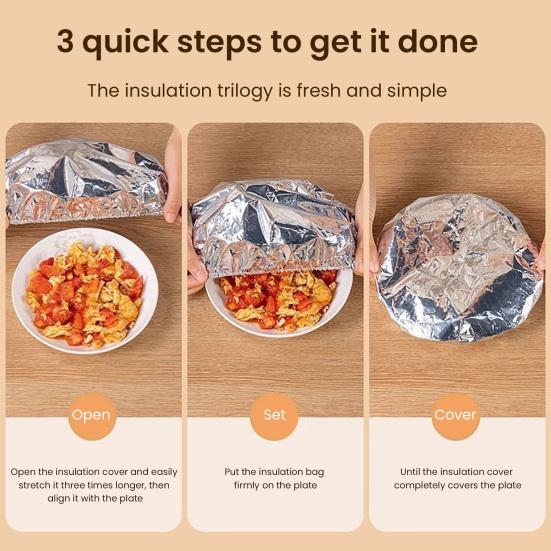 3 quick steps to get it done

The insulation trilogy is fresh and simple

Open

Open the insulation cover and easily stretch it three times longer, then align it with the plate

Set

Put the insulation bag firmly on the plate

Cover

Until the insulation cover completely covers the plate