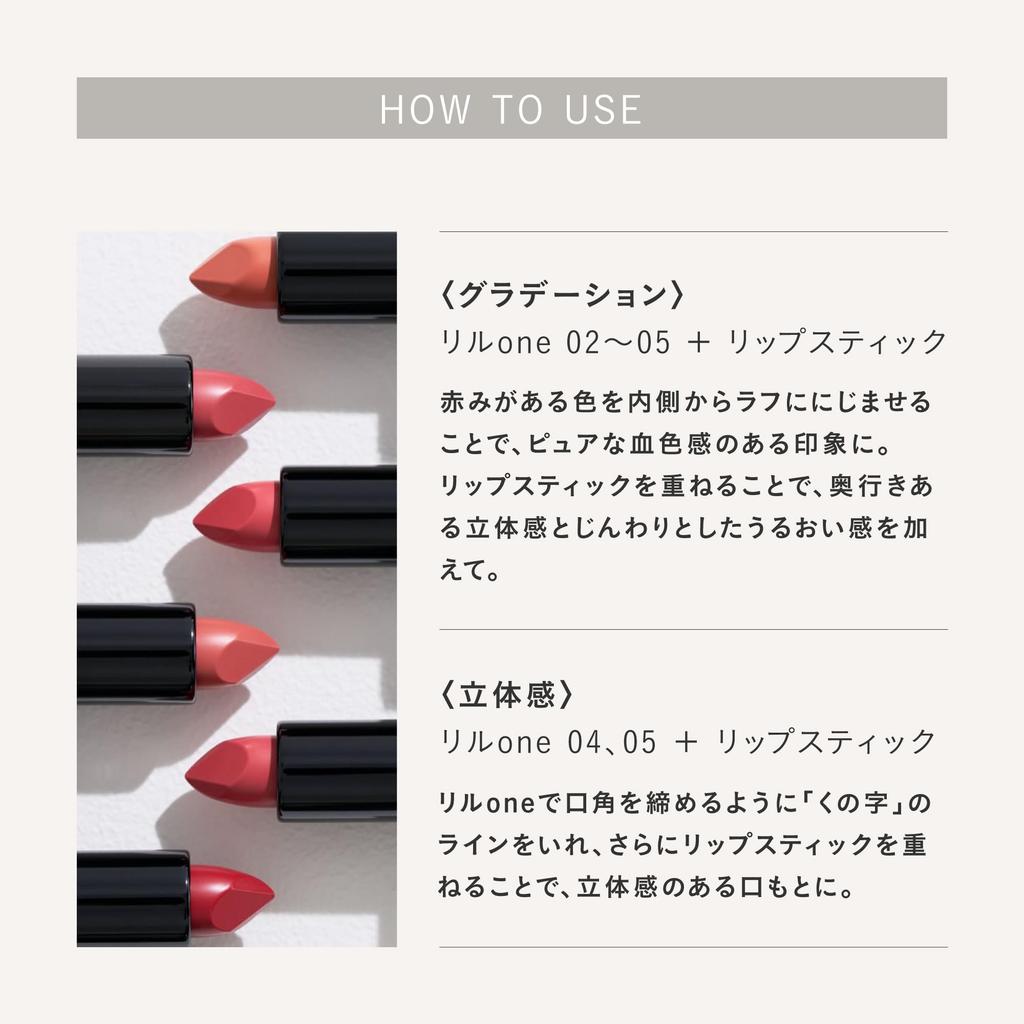 HOW TO USE

〈グラデーション〉
リルone 02〜05 ＋ リップスティック

赤みがある色を内側からラフににじませることで、ピュアな血色感のある印象に。リップスティックを重ねることで、奥行きある立体感とじんわりとしたうるおい感を加えて。

〈立体感〉
リルone 04、05 ＋ リップスティック

リルoneで口角を締めるように「くの字」のラインをいれ、さらにリップスティックを重ねることで、立体感のある口もとに。