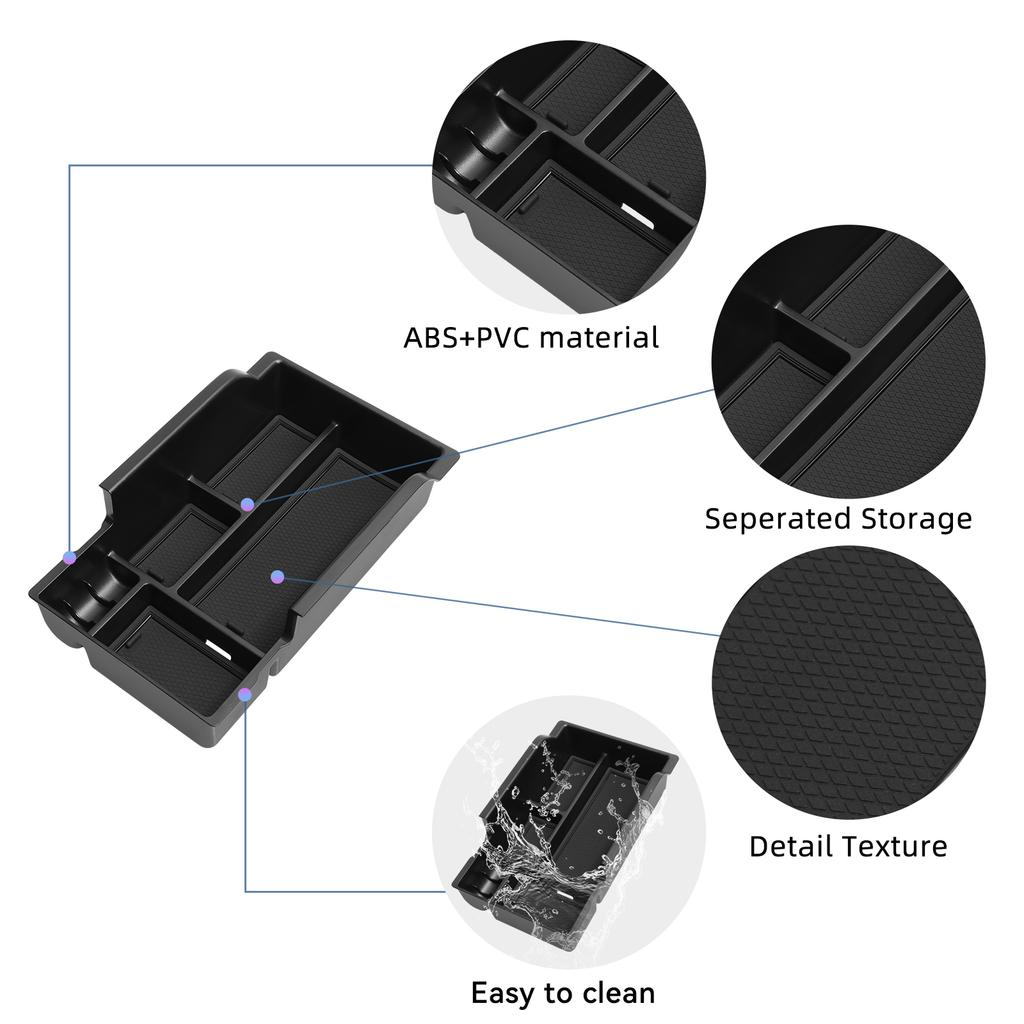 ABS+PVC material

Seperated Storage

Detail Texture

Easy to clean