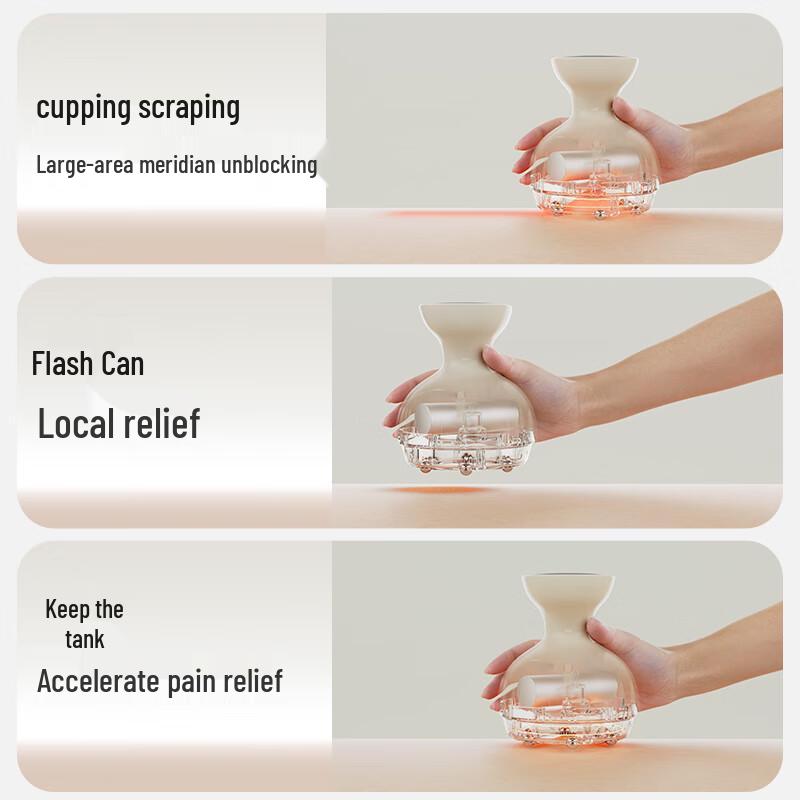 cupping scraping

Large-area meridian unblocking

Flash Can

Local relief

Keep the tank

Accelerate pain relief