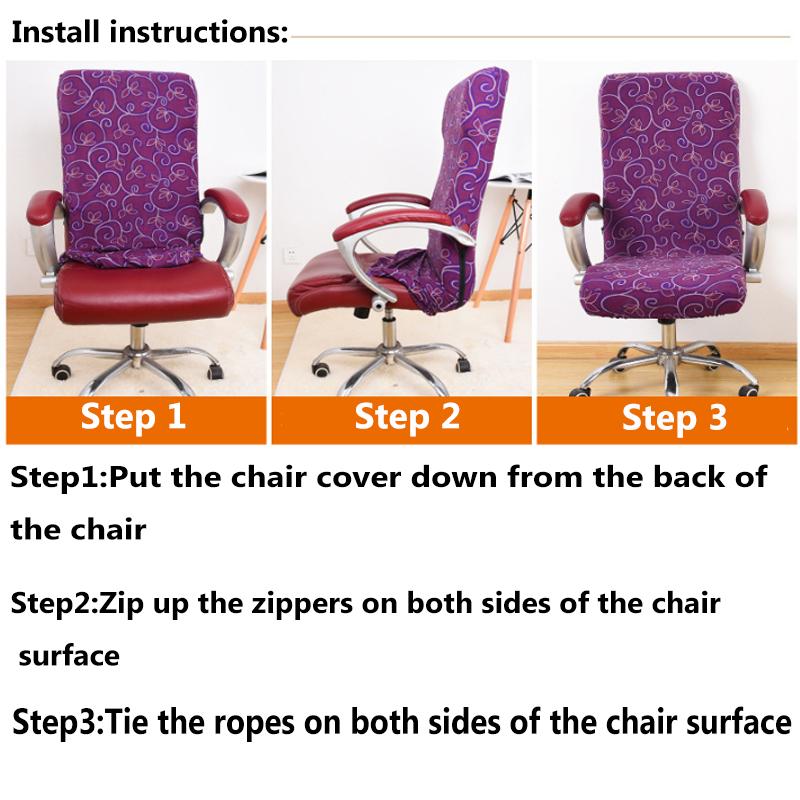 Install instructions:

Step 1

Step 2

Step 3

Step1:Put the chair cover down from the back of the chair

Step2:Zip up the zippers on both sides of the chair surface

Step3:Tie the ropes on both sides of the chair surface