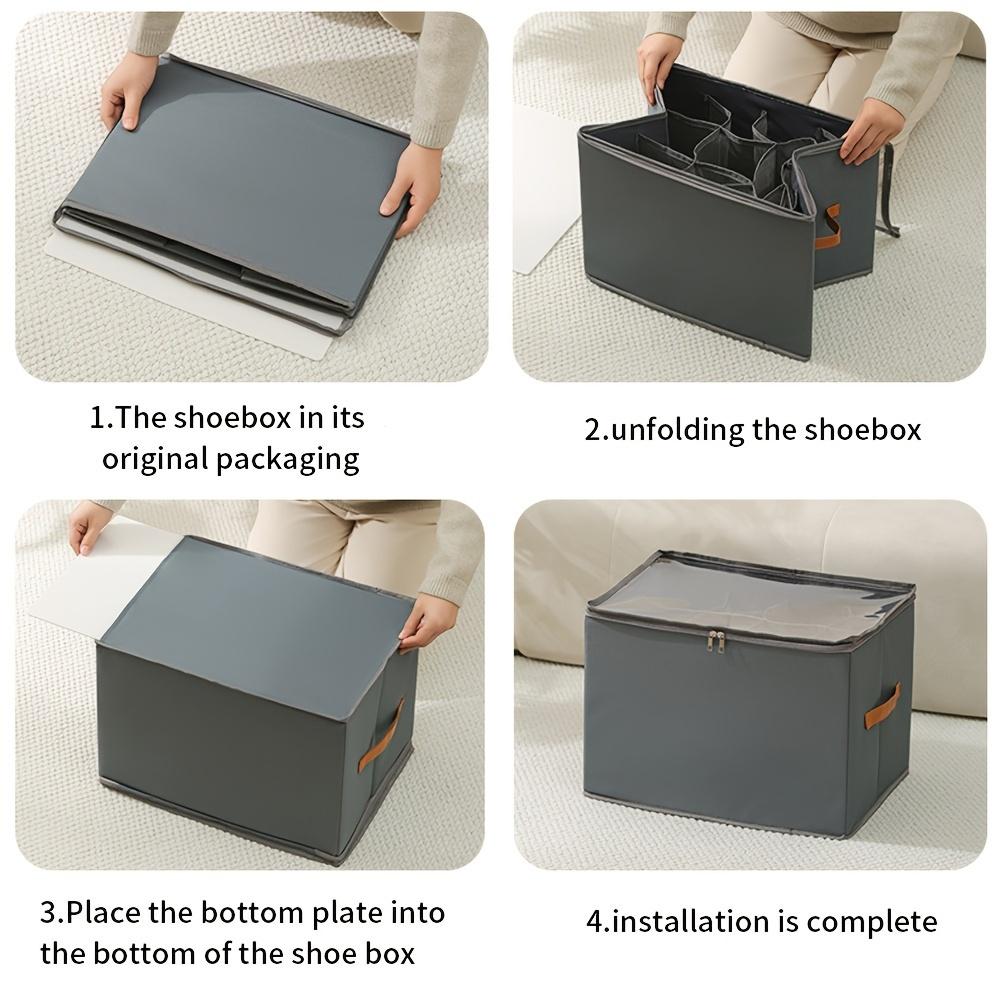 1.The shoebox in its original packaging

2.unfolding the shoebox

3.Place the bottom plate into the bottom of the shoe box

4.installation is complete