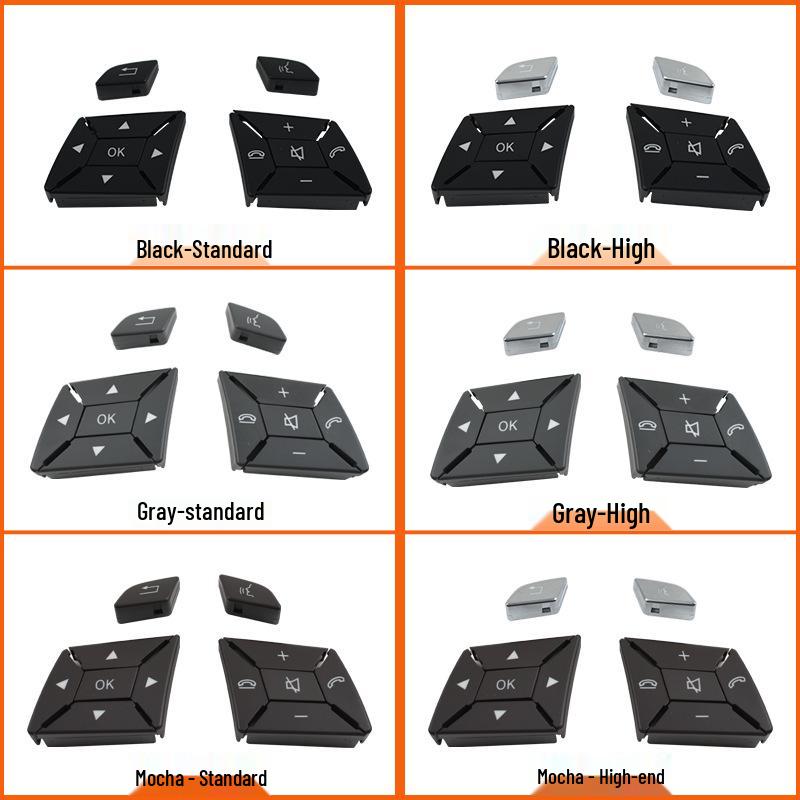 OK
+
−
Black-Standard

OK
+
−
Black-High

OK
+
−
Gray-standard

OK
+
−
Gray-High

OK
+
−
Mocha - Standard

OK
+
−
Mocha - High-end