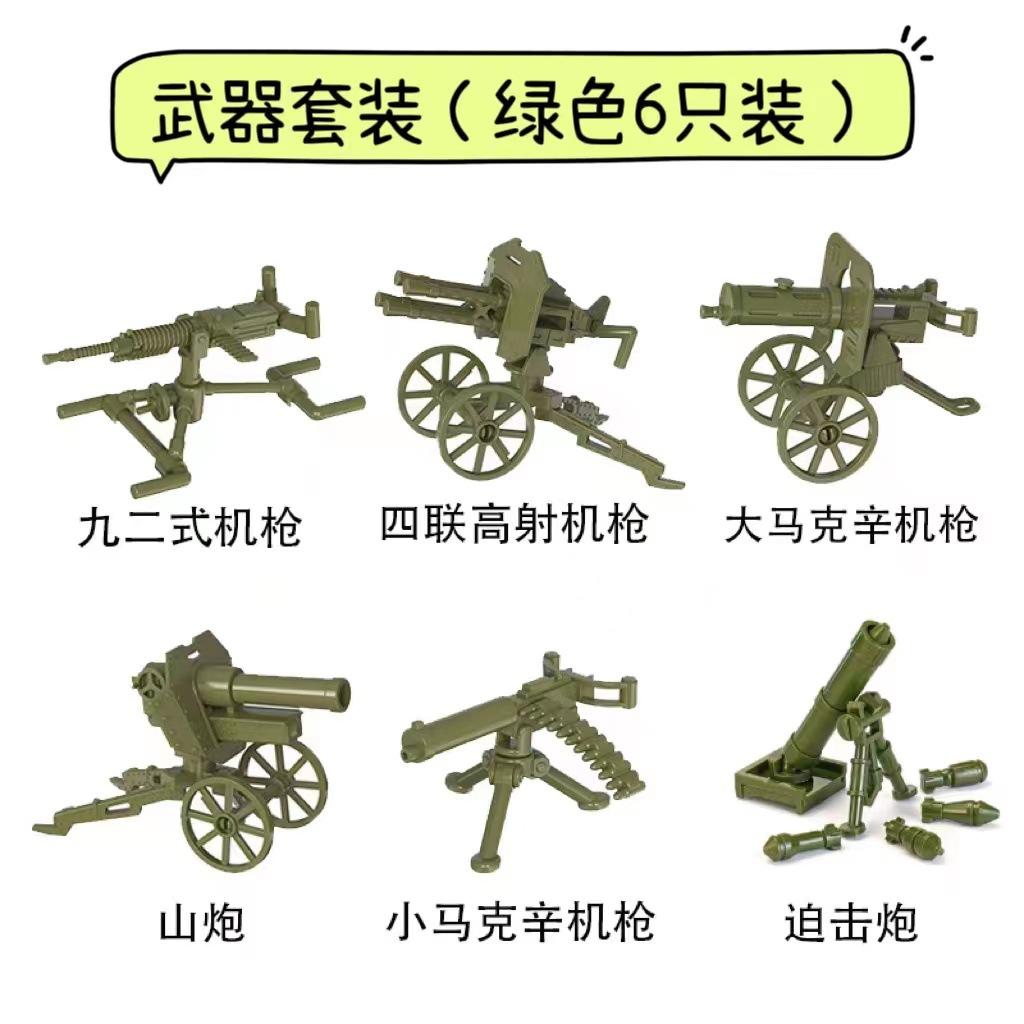 武器套装（绿色6只装）

九二式机枪

四联高射机枪

大马克辛机枪

山炮

小马克辛机枪

迫击炮