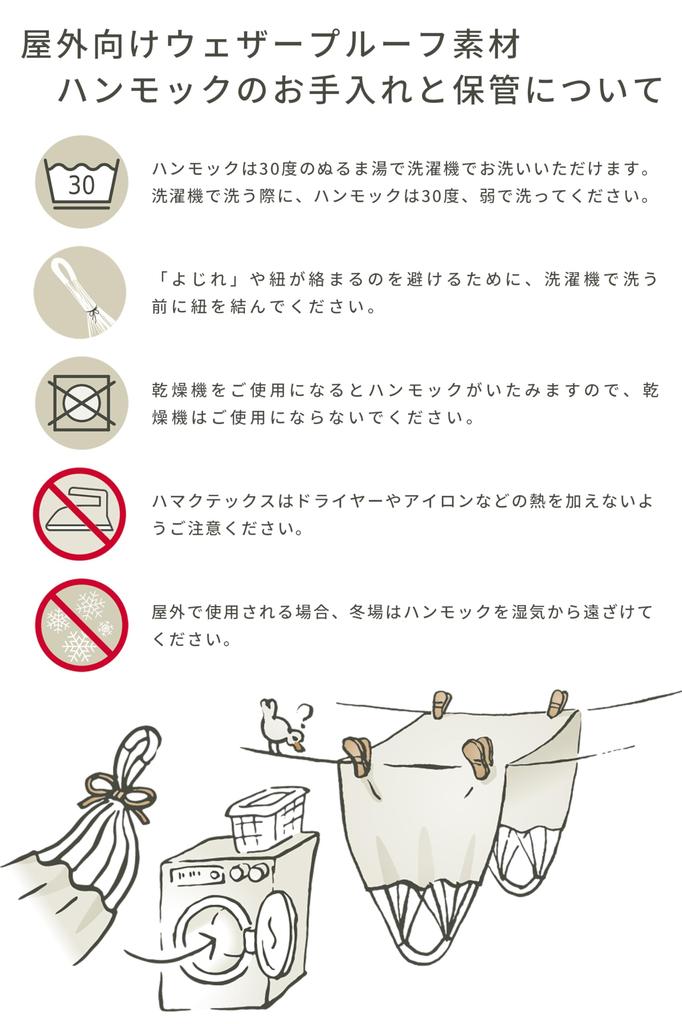 屋外向けウェザープルーフ素材
ハンモックのお手入れと保管について

30

ハンモックは30度のぬるま湯で洗濯機でお洗いいただけます。洗濯機で洗う際に、ハンモックは30度、弱で洗ってください。

「よじれ」や紐が絡まるのを避けるために、洗濯機で洗う前に紐を結んでください。

乾燥機をご使用になるとハンモックがいたみますので、乾燥機はご使用にならないでください。

ハマクテックスはドライヤーやアイロンなどの熱を加えないようご注意ください。

屋外で使用される場合、冬場はハンモックを湿気から遠ざけてください。

?