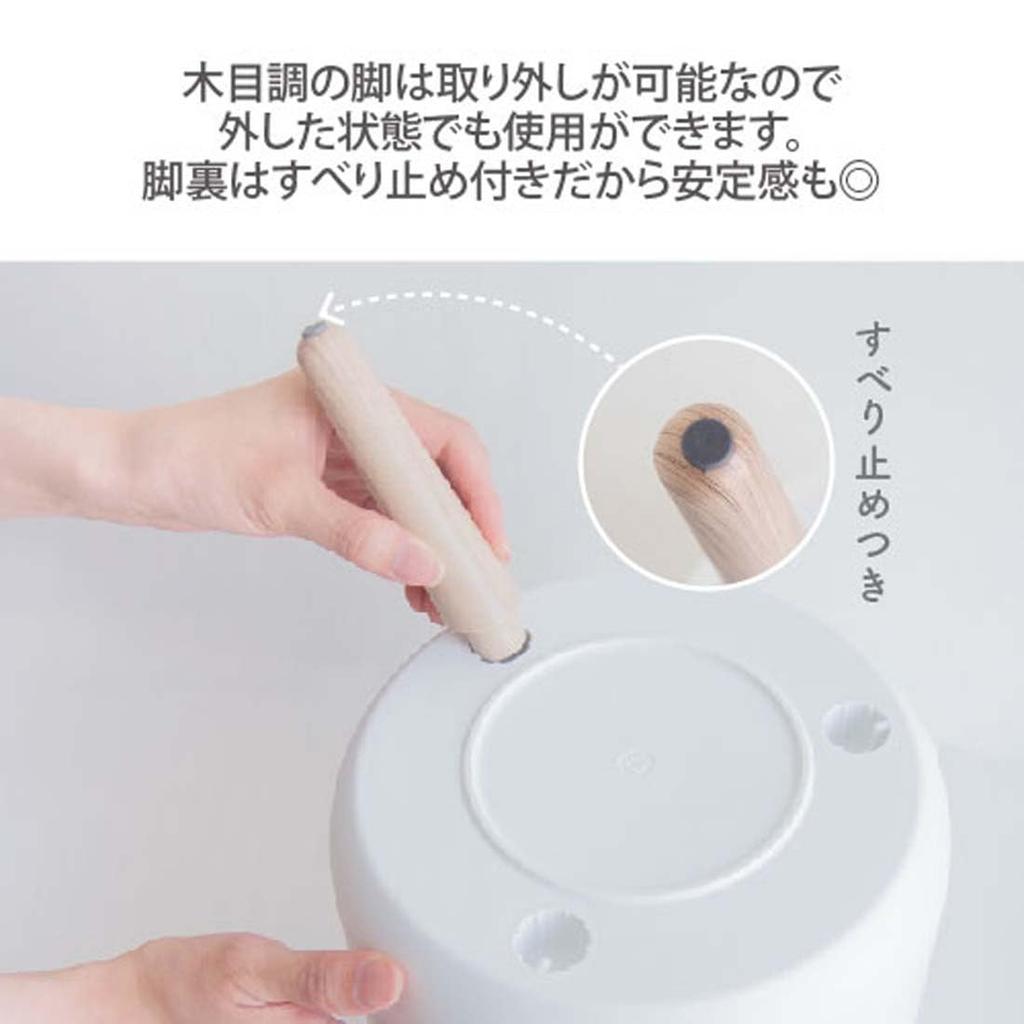 木目調の脚は取り外しが可能なので
外した状態でも使用ができます。
脚裏はすべり止め付きだから安定感も◎

すべり止めつき