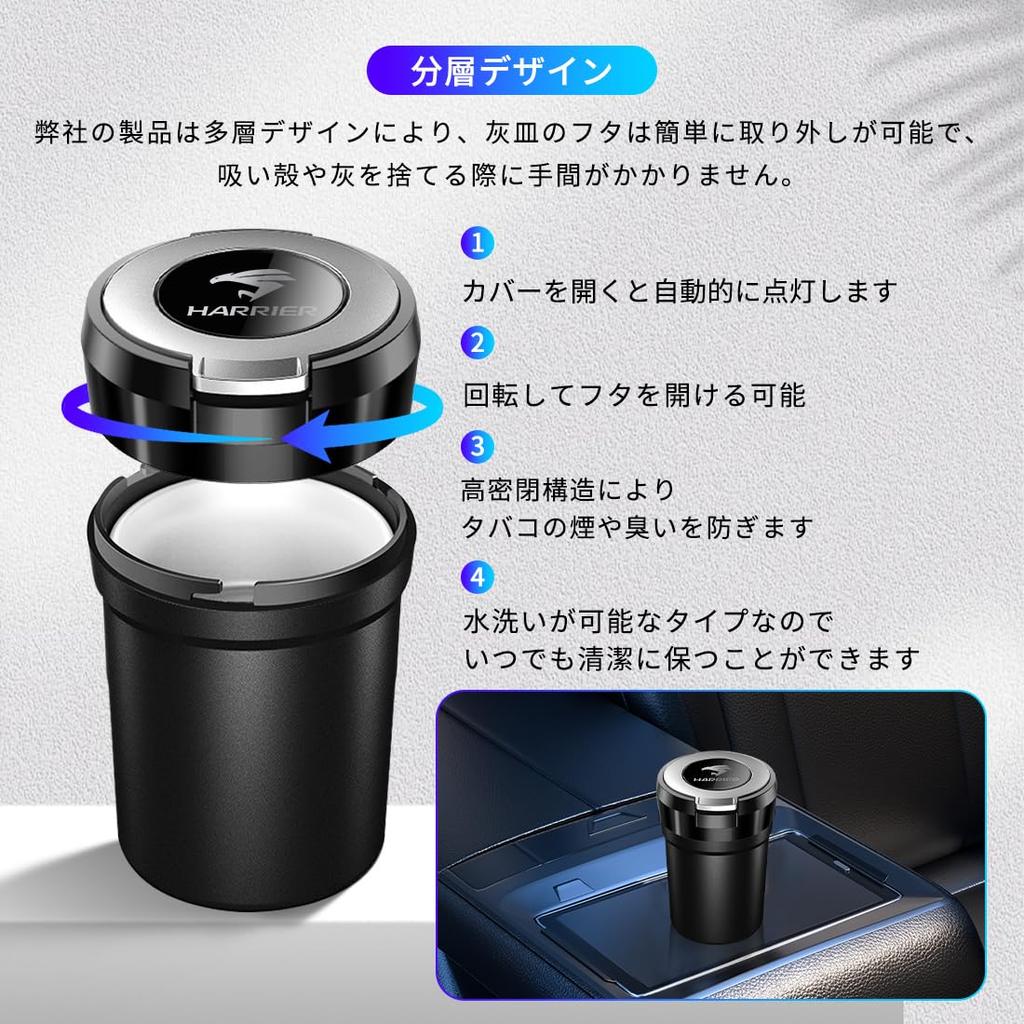 分層デザイン

弊社の製品は多層デザインにより、灰皿のフタは簡単に取り外しが可能で、吸い殻や灰を捨てる際に手間がかかりません。

HARRIER

1
カバーを開くと自動的に点灯します

2
回転してフタを開ける可能

3
高密閉構造により
タバコの煙や臭いを防ぎます

4
水洗いが可能なタイプなので
いつでも清潔に保つことができます

HARRIER