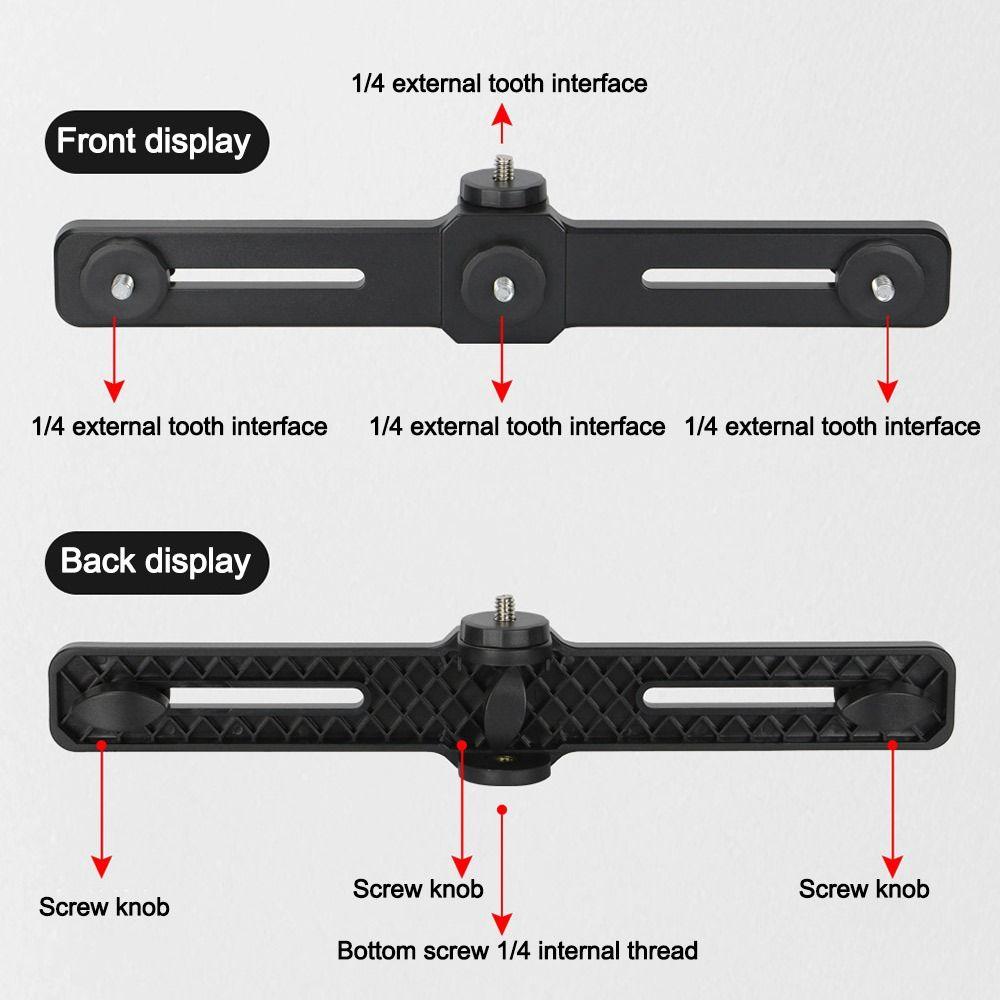 1/4 external tooth interface

Front display

1/4 external tooth interface

1/4 external tooth interface

1/4 external tooth interface

Back display

Screw knob

Screw knob

Screw knob

Bottom screw 1/4 internal thread