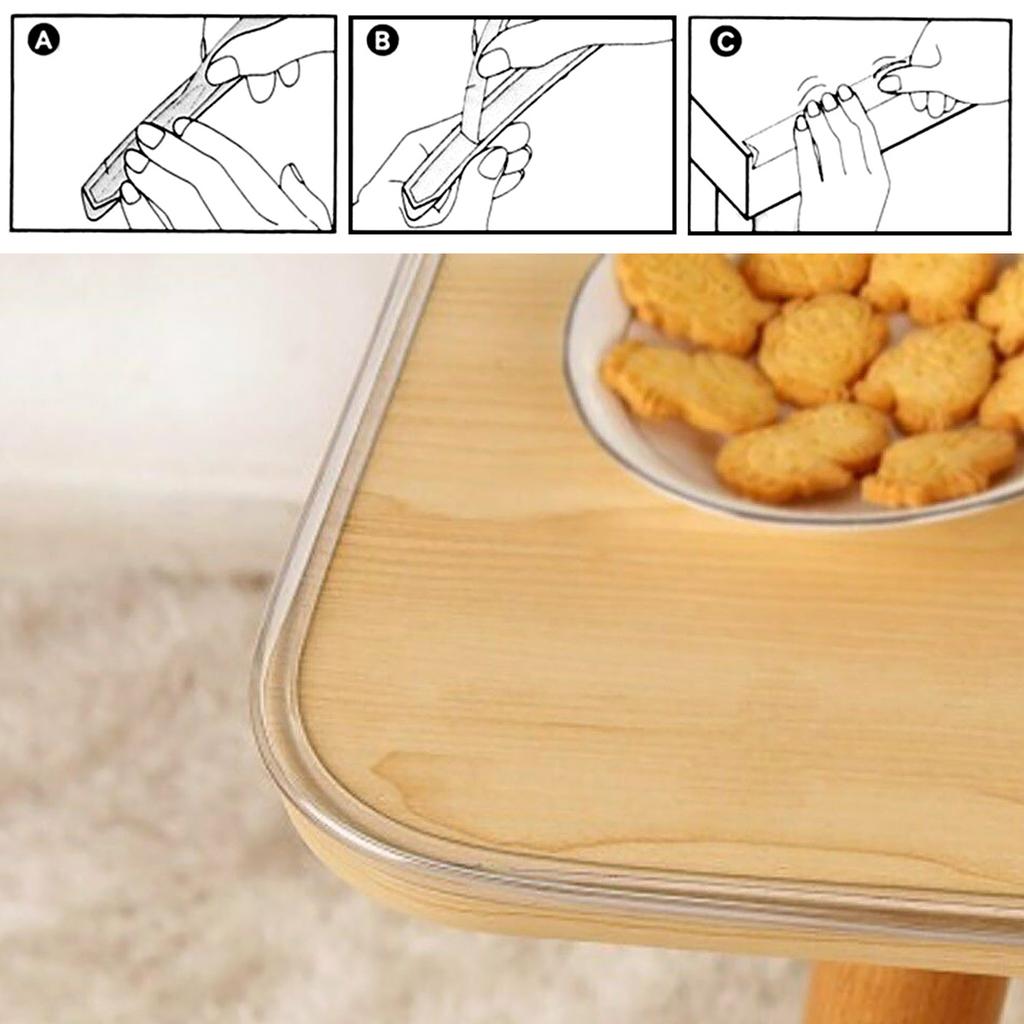 A

B

C