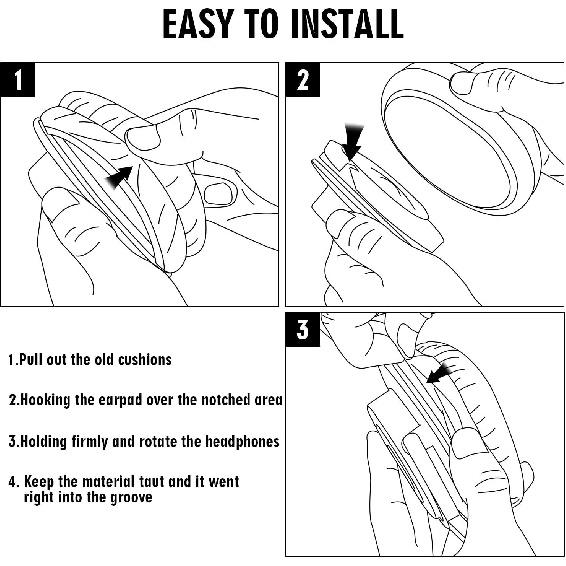 EASY TO INSTALL

1

2

3

1.Pull out the old cushions

2.Hooking the earpad over the notched area

3.Holding firmly and rotate the headphones

4. Keep the material taut and it went right into the groove