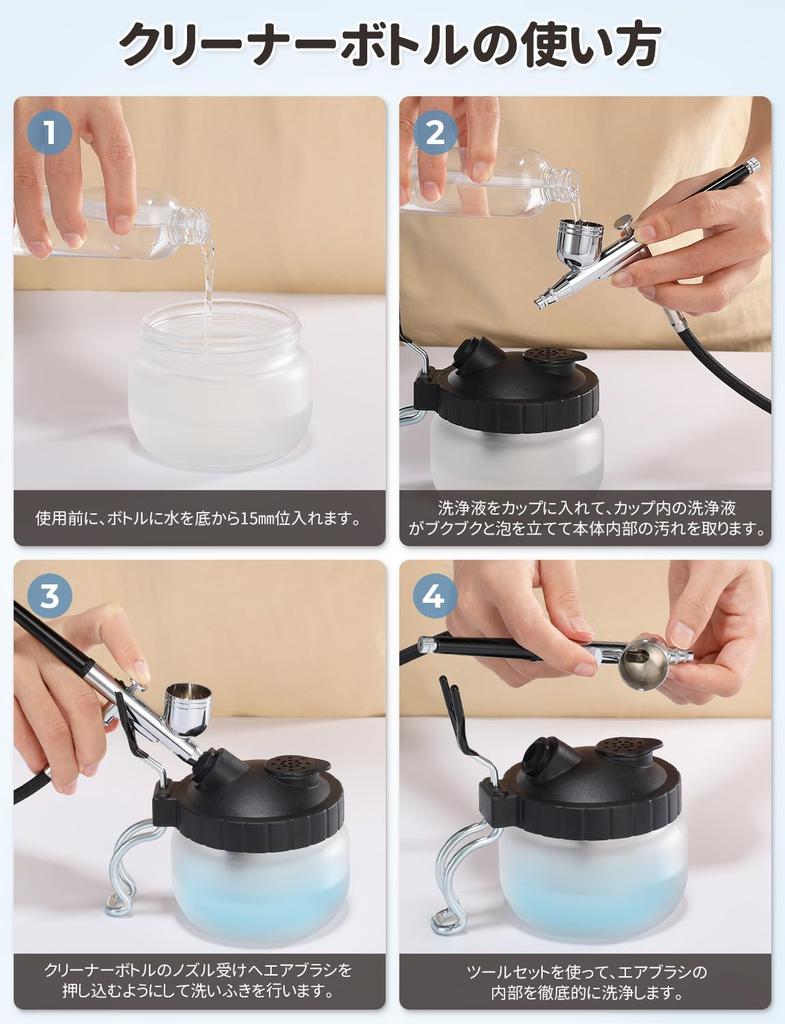 クリーナーボトルの使い方

1

使用前に、ボトルに水を底から15㎜位入れます。

2

洗浄液をカップに入れて、カップ内の洗浄液がブクブクと泡を立てて本体内部の汚れを取ります。

3

クリーナーボトルのノズル受けへエアブラシを押し込むようにして洗いふきを行います。

4

ツールセットを使って、エアブラシの内部を徹底的に洗浄します。