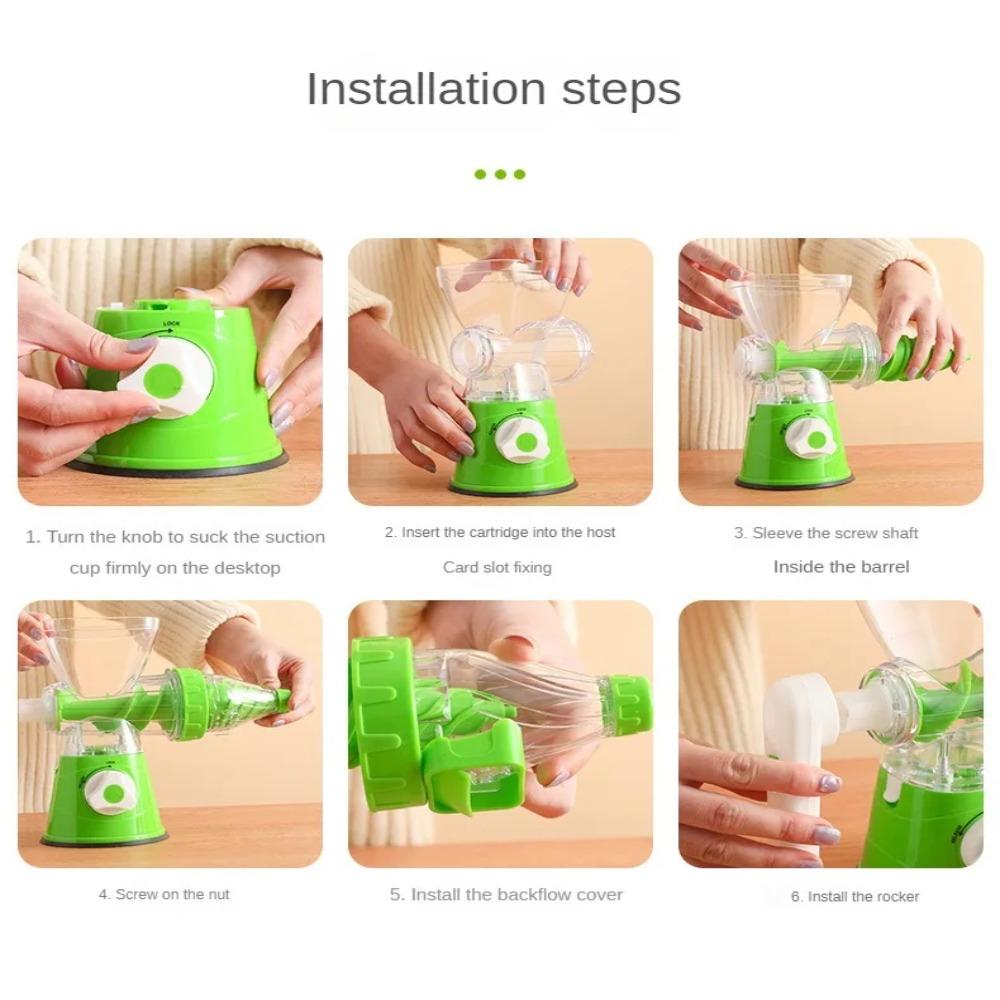 Installation steps

LOCK

1. Turn the knob to suck the suction cup firmly on the desktop

2. Insert the cartridge into the host

Card slot fixing

3. Sleeve the screw shaft

Inside the barrel

4. Screw on the nut

5. Install the backflow cover

6. Install the rocker