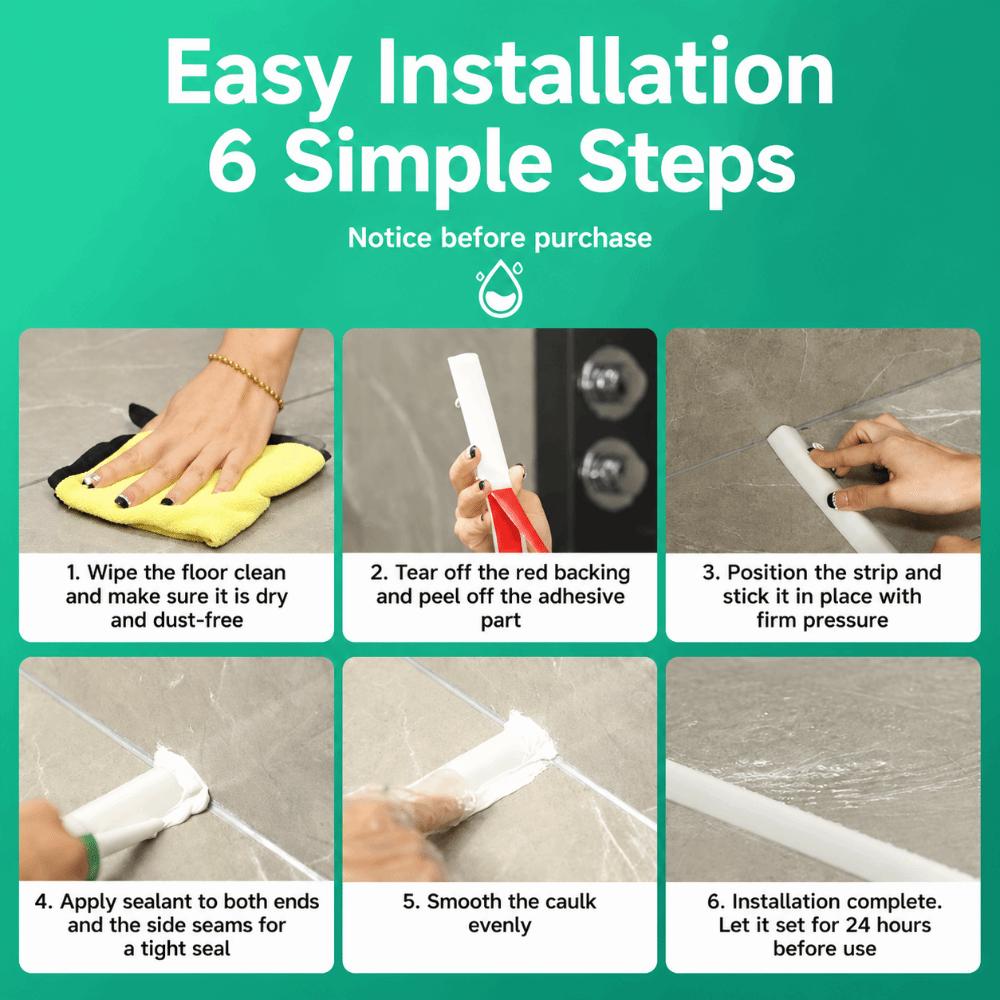 Easy Installation
6 Simple Steps

Notice before purchase

1. Wipe the floor clean and make sure it is dry and dust-free

2. Tear off the red backing and peel off the adhesive part

3. Position the strip and stick it in place with firm pressure

4. Apply sealant to both ends and the side seams for a tight seal

5. Smooth the caulk evenly

6. Installation complete. Let it set for 24 hours before use