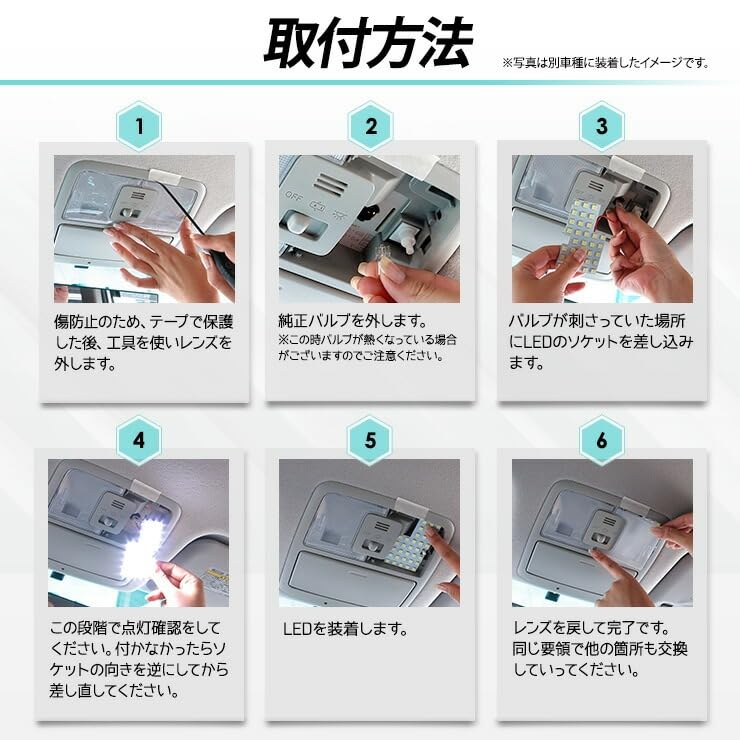 取付方法

※写真は別車種に装着したイメージです。

1

傷防止のため、テープで保護した後、工具を使いレンズを外します。

2

OFF

純正バルブを外します。
※この時バルブが熱くなっている場合がございますのでご注意ください。

3

バルブが刺さっていた場所にLEDのソケットを差し込みます。

4

この段階で点灯確認をしてください。付かなかったらソケットの向きを逆にしてから差し直してください。

5

LEDを装着します。

6

レンズを戻して完了です。同じ要領で他の箇所も交換していってください。