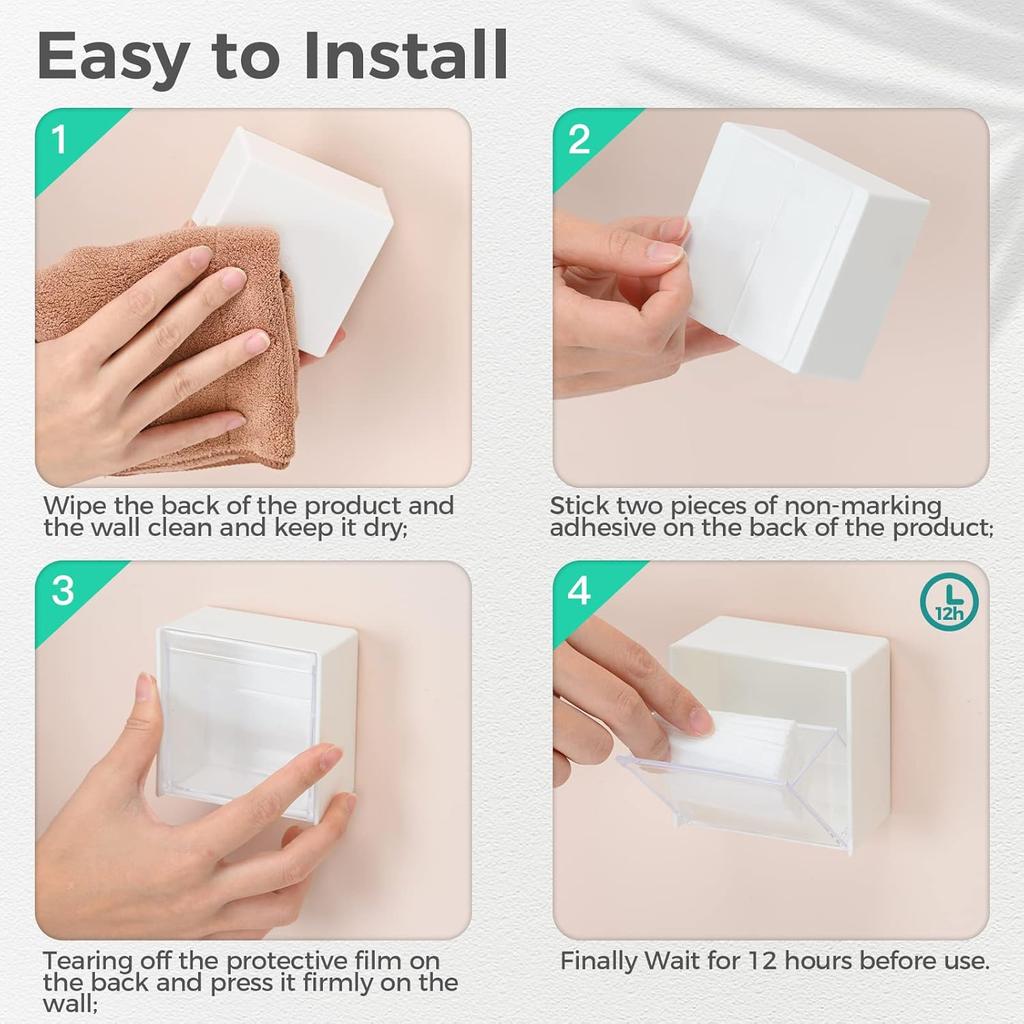 Easy to Install

1

Wipe the back of the product and the wall clean and keep it dry;

2

Stick two pieces of non-marking adhesive on the back of the product;

3

Tearing off the protective film on the back and press it firmly on the wall;

4

12h

Finally Wait for 12 hours before use.