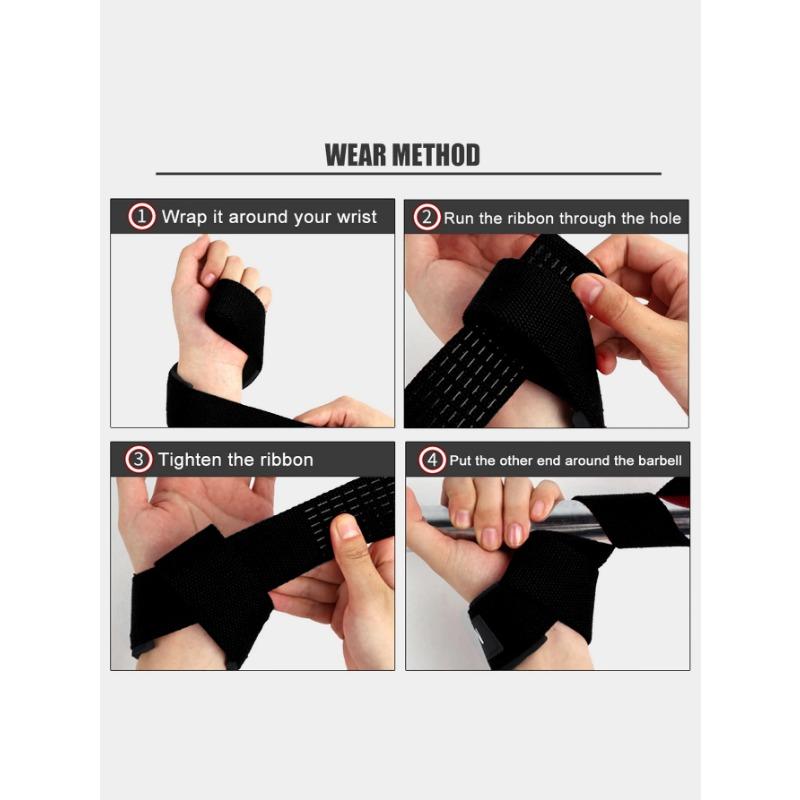 WEAR METHOD

1 Wrap it around your wrist

2 Run the ribbon through the hole

3 Tighten the ribbon

4 Put the other end around the barbell