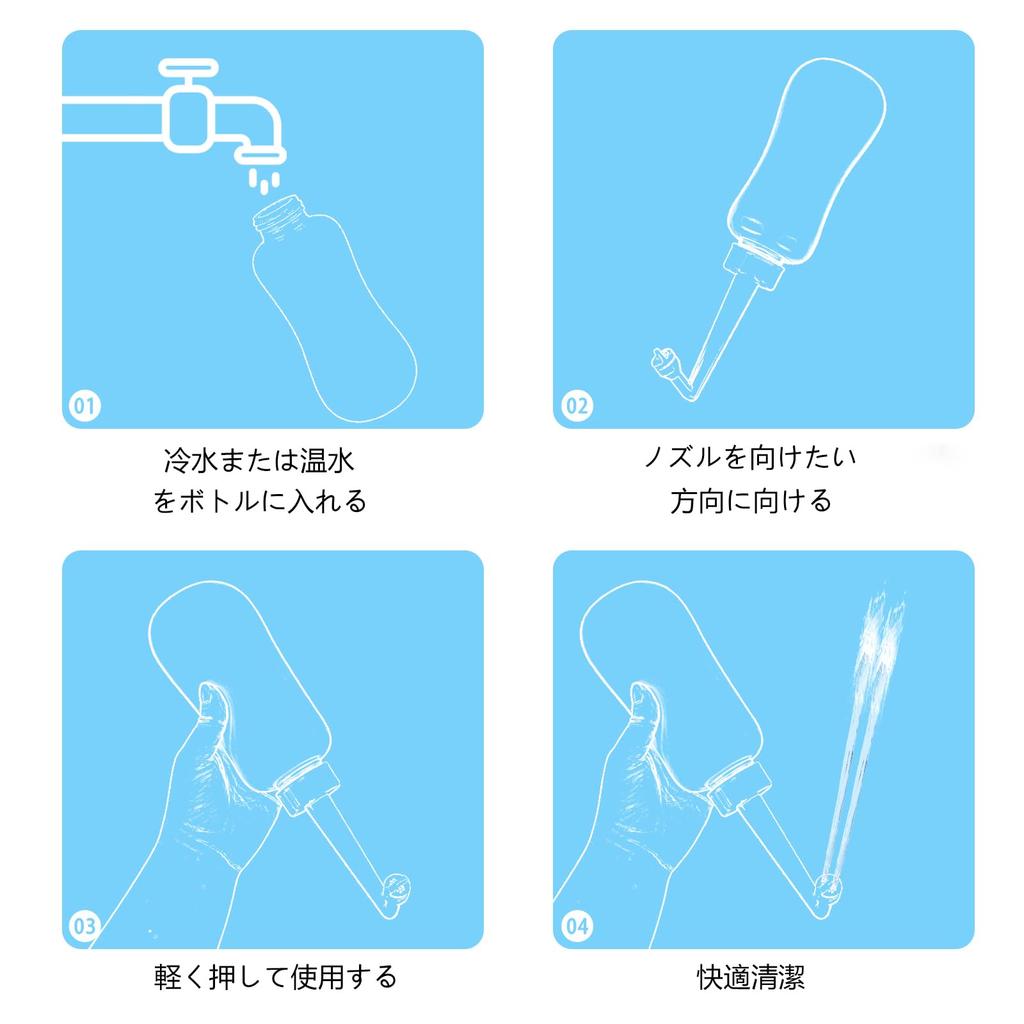 01

冷水または温水
をボトルに入れる

02

ノズルを向けたい
方向に向ける

03

軽く押して使用する

04

快適清潔