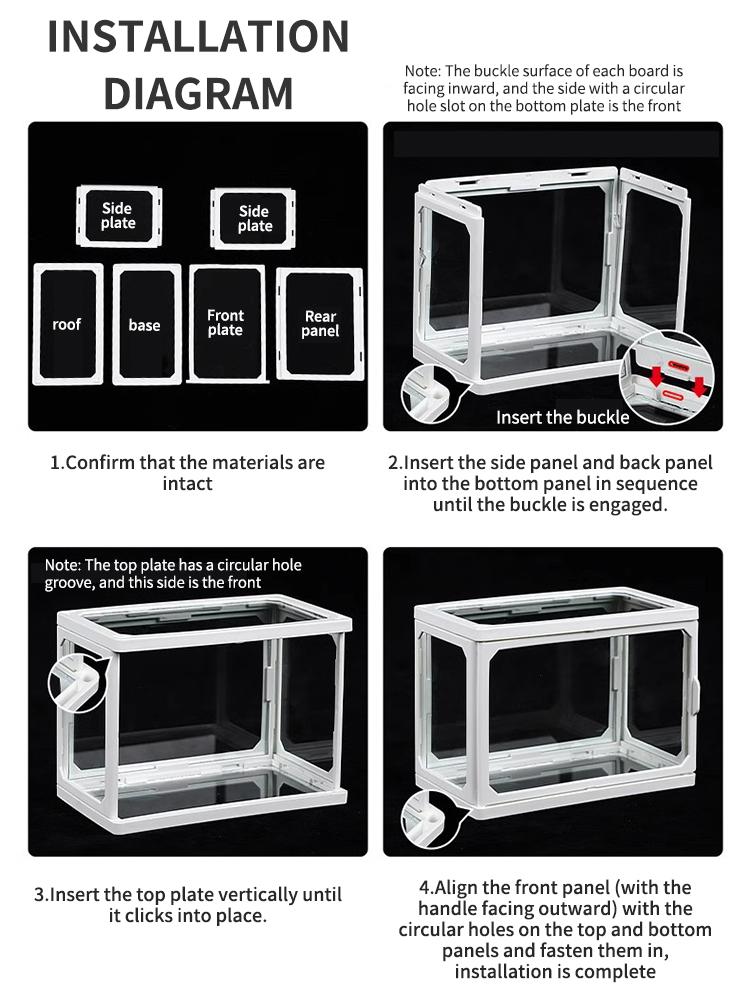 INSTALLATION DIAGRAM

Note: The buckle surface of each board is facing inward, and the side with a circular hole slot on the bottom plate is the front

Side plate

Side plate

roof

base

Front plate

Rear panel

Insert the buckle

1.Confirm that the materials are intact

2.Insert the side panel and back panel into the bottom panel in sequence until the buckle is engaged.

Note: The top plate has a circular hole groove, and this side is the front

3.Insert the top plate vertically until it clicks into place.

4.Align the front panel (with the handle facing outward) with the circular holes on the top and bottom panels and fasten them in, installation is complete