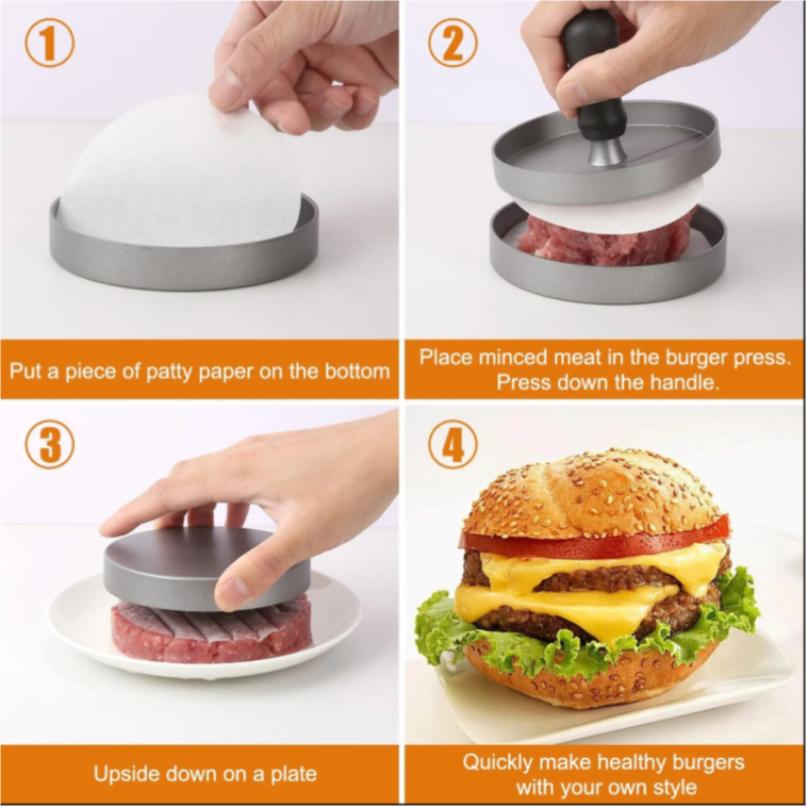 1

Put a piece of patty paper on the bottom

2

Place minced meat in the burger press. Press down the handle.

3

Upside down on a plate

4

Quickly make healthy burgers with your own style