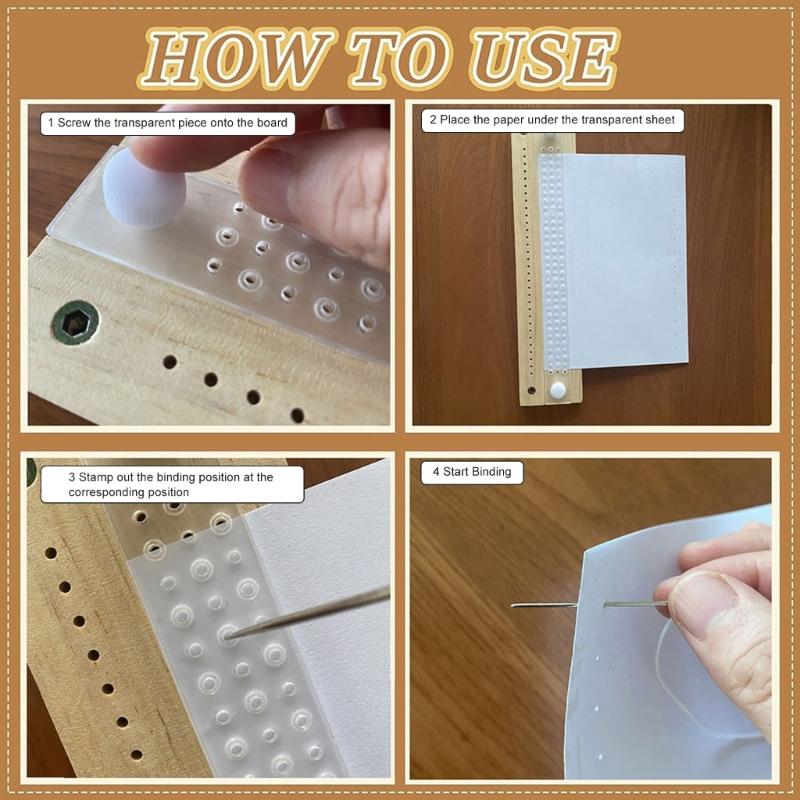 HOW TO USE

1 Screw the transparent piece onto the board

2 Place the paper under the transparent sheet

3 Stamp out the binding position at the corresponding position

4 Start Binding