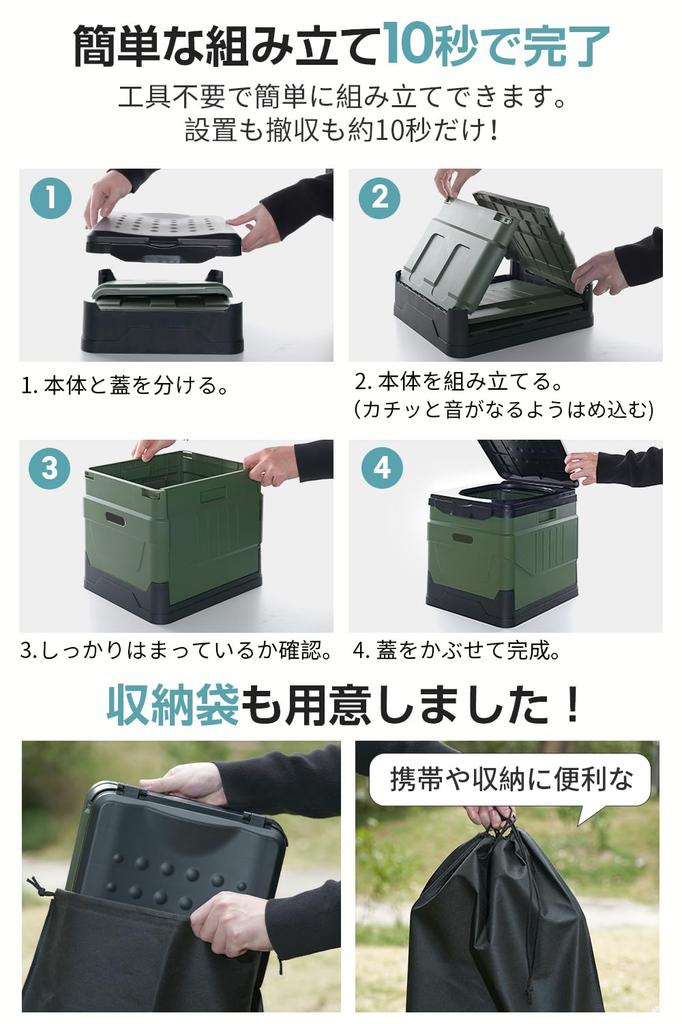 簡単な組み立て10秒で完了

工具不要で簡単に組み立てできます。
設置も撤収も約10秒だけ！

1

1. 本体と蓋を分ける。

2

2. 本体を組み立てる。
(カチッと音がなるようはめ込む)

3

3. しっかりはまっているか確認。

4

4. 蓋をかぶせて完成。

収納袋も用意しました！

携帯や収納に便利な