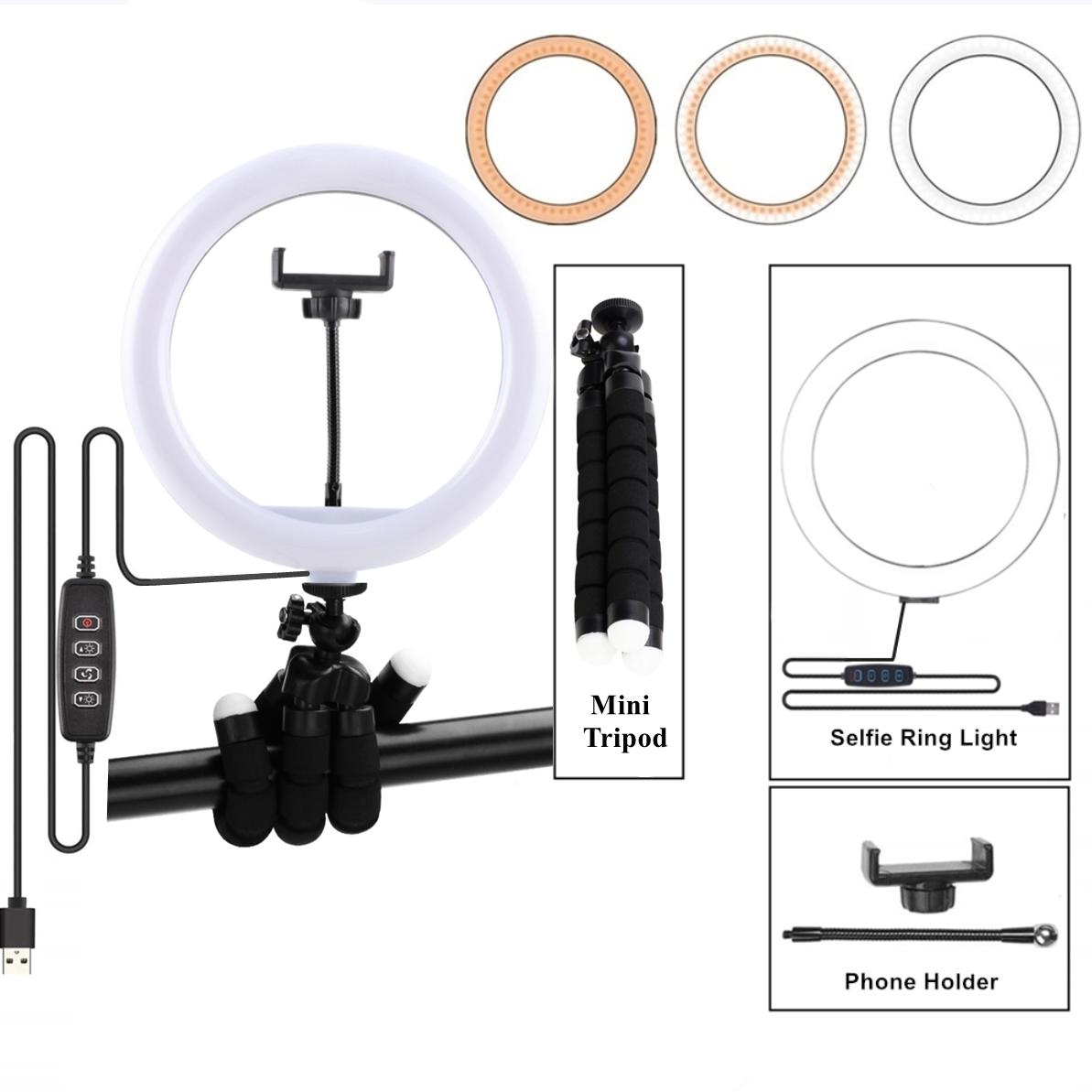 Mini Tripod

Selfie Ring Light

Phone Holder