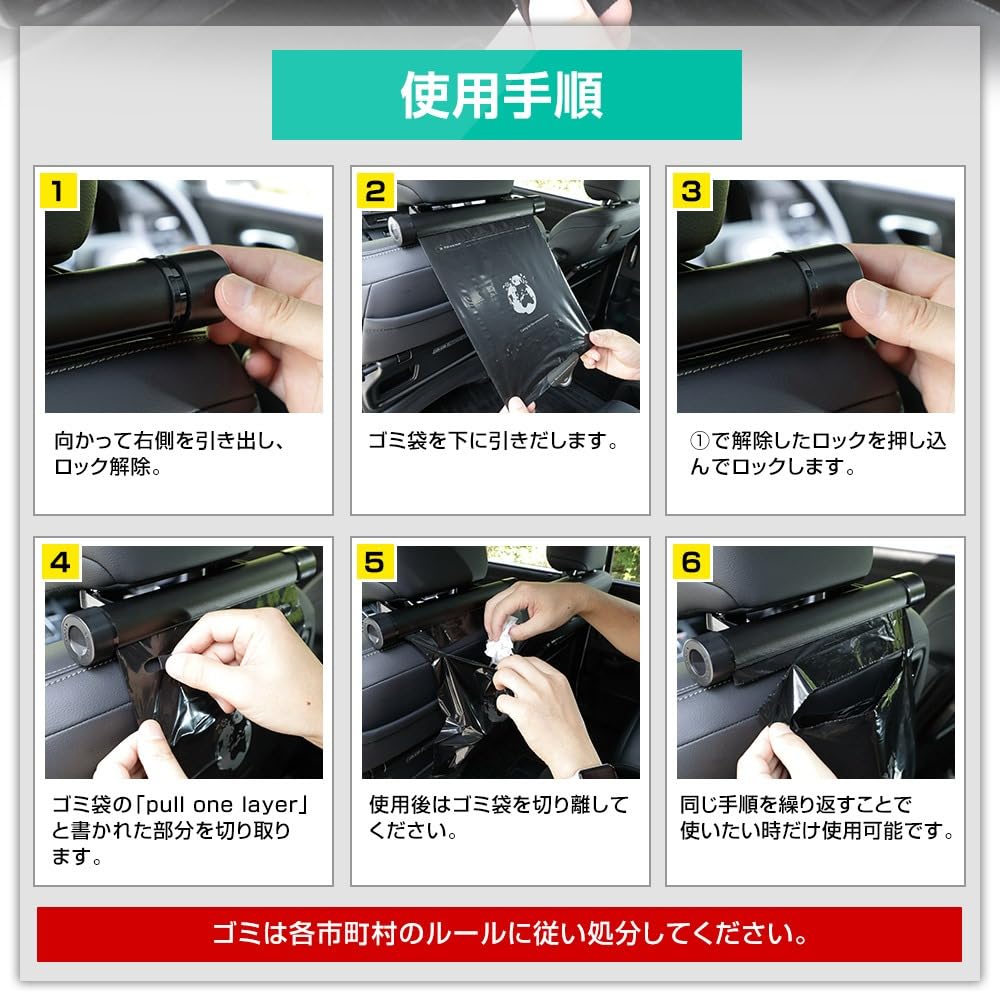 使用手順

1

向かって右側を引き出し、ロック解除。

2

ゴミ袋を下に引きだします。

3

①で解除したロックを押し込んでロックします。

4

ゴミ袋の「pull one layer」と書かれた部分を切り取ります。

5

使用後はゴミ袋を切り離してください。

6

同じ手順を繰り返すことで使いたい時だけ使用可能です。

ゴミは各市町村のルールに従い処分してください。