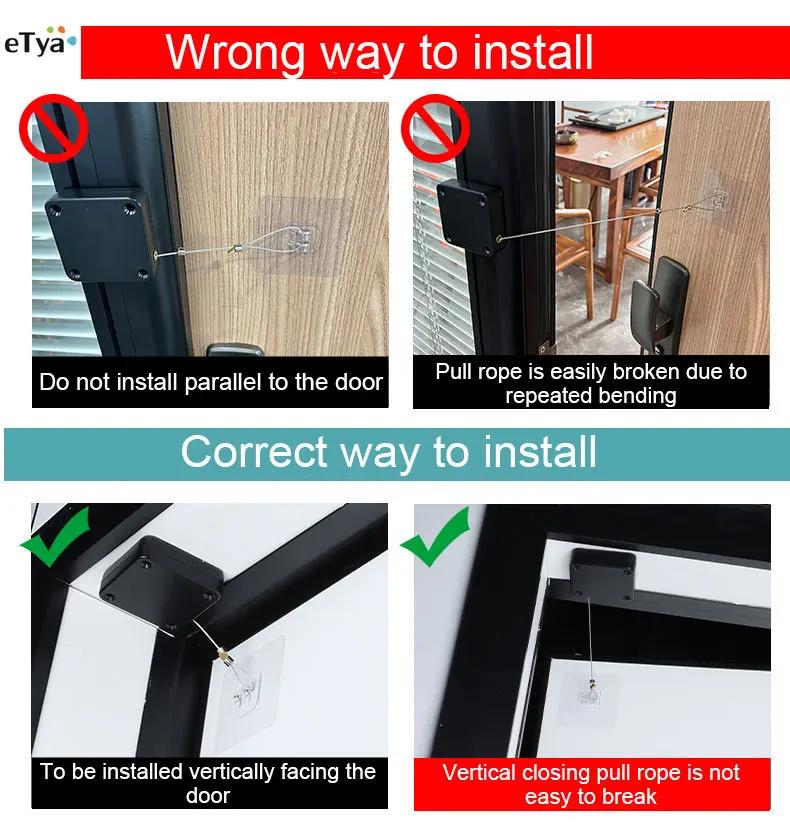 eTya

Wrong way to install

Do not install parallel to the door

Pull rope is easily broken due to repeated bending

Correct way to install

To be installed vertically facing the door

Vertical closing pull rope is not easy to break