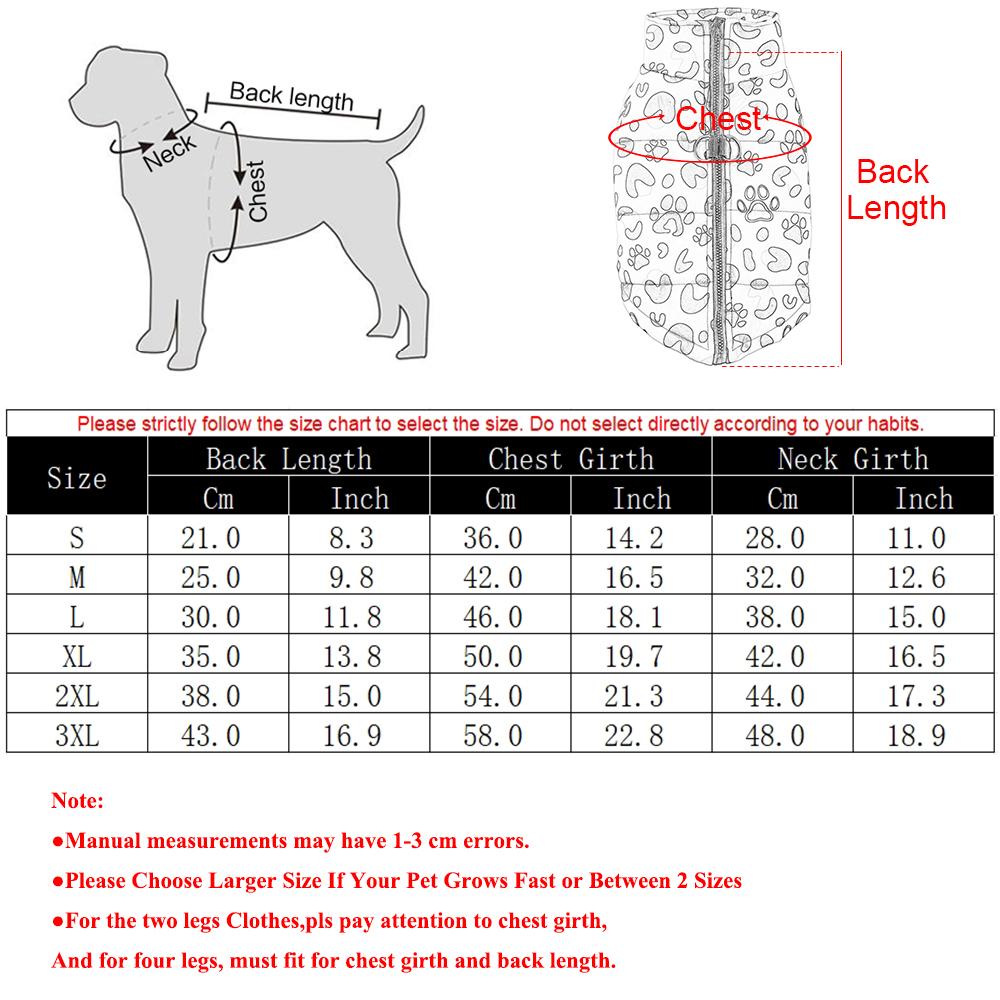 Back length
Neck
Chest

Chest
Back Length

Please strictly follow the size chart to select the size. Do not select directly according to your habits.

| Size | Back Length Cm | Back Length Inch | Chest Girth Cm | Chest Girth Inch | Neck Girth Cm | Neck Girth Inch |
|---|---|---|---|---|---|---|
| S | 21.0 | 8.3 | 36.0 | 14.2 | 28.0 | 11.0 |
| M | 25.0 | 9.8 | 42.0 | 16.5 | 32.0 | 12.6 |
| L | 30.0 | 11.8 | 46.0 | 18.1 | 38.0 | 15.0 |
| XL | 35.0 | 13.8 | 50.0 | 19.7 | 42.0 | 16.5 |
| 2XL | 38.0 | 15.0 | 54.0 | 21.3 | 44.0 | 17.3 |
| 3XL | 43.0 | 16.9 | 58.0 | 22.8 | 48.0 | 18.9 |

Note:

●Manual measurements may have 1-3 cm errors.

●Please Choose Larger Size If Your Pet Grows Fast or Between 2 Sizes

●For the two legs Clothes,pls pay attention to chest girth,

And for four legs, must fit for chest girth and back length.