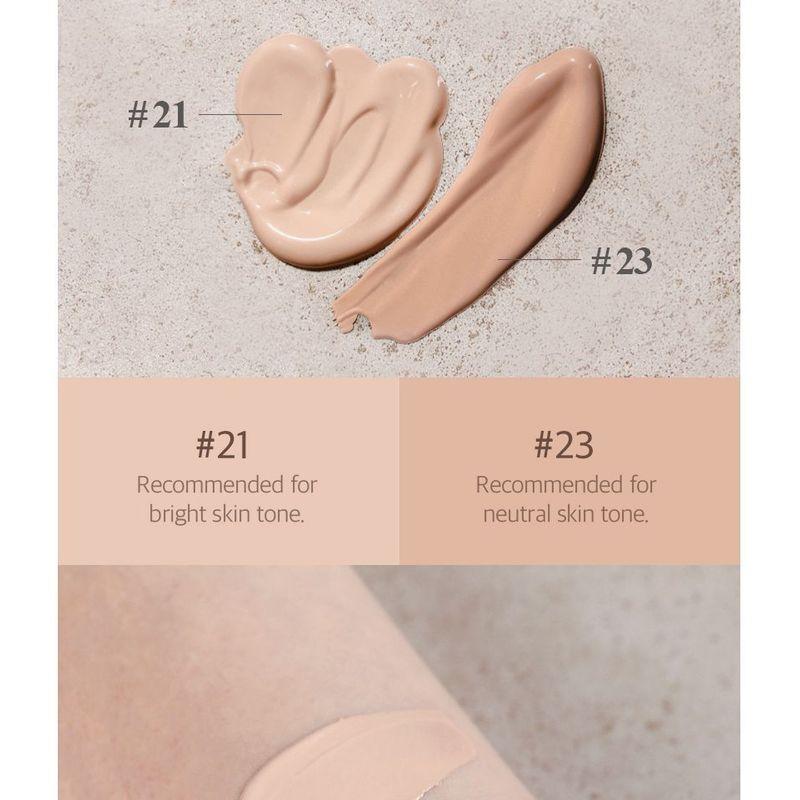 #21

#23

#21
Recommended for bright skin tone.

#23
Recommended for neutral skin tone.