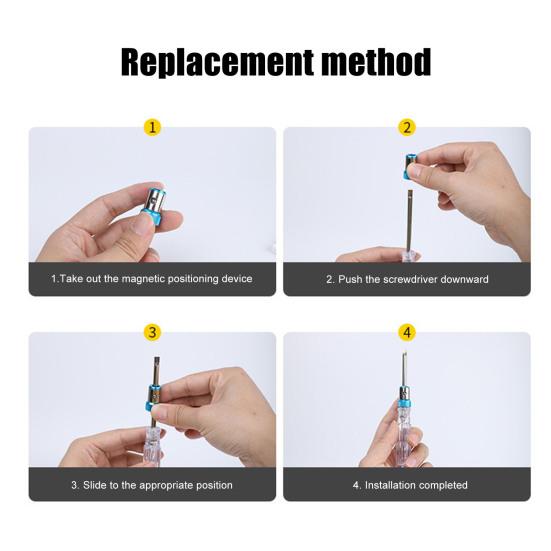 Replacement method

1

1.Take out the magnetic positioning device

2

2. Push the screwdriver downward

3

3. Slide to the appropriate position

4

4. Installation completed