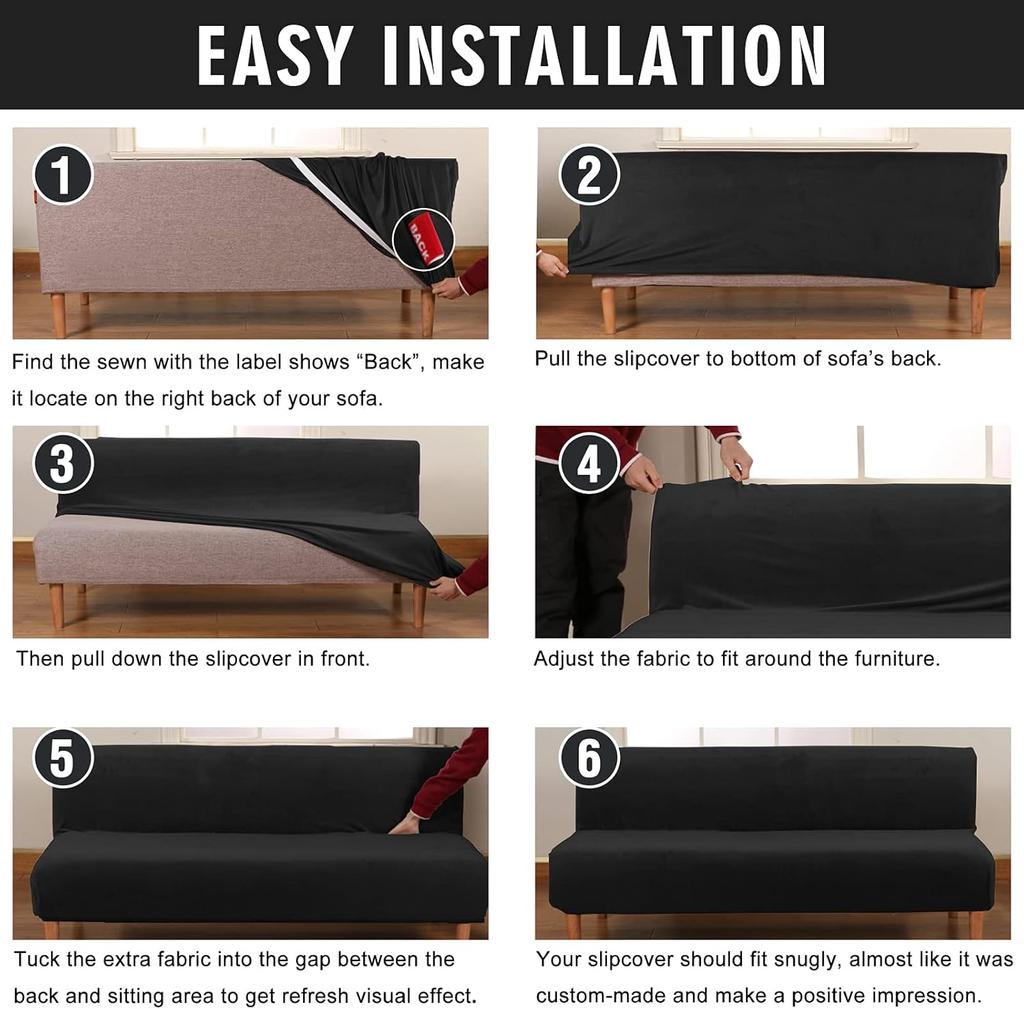 EASY INSTALLATION

1

BACK

Find the sewn with the label shows “Back”, make it locate on the right back of your sofa.

2

Pull the slipcover to bottom of sofa’s back.

3

Then pull down the slipcover in front.

4

Adjust the fabric to fit around the furniture.

5

Tuck the extra fabric into the gap between the back and sitting area to get refresh visual effect.

6

Your slipcover should fit snugly, almost like it was custom-made and make a positive impression.