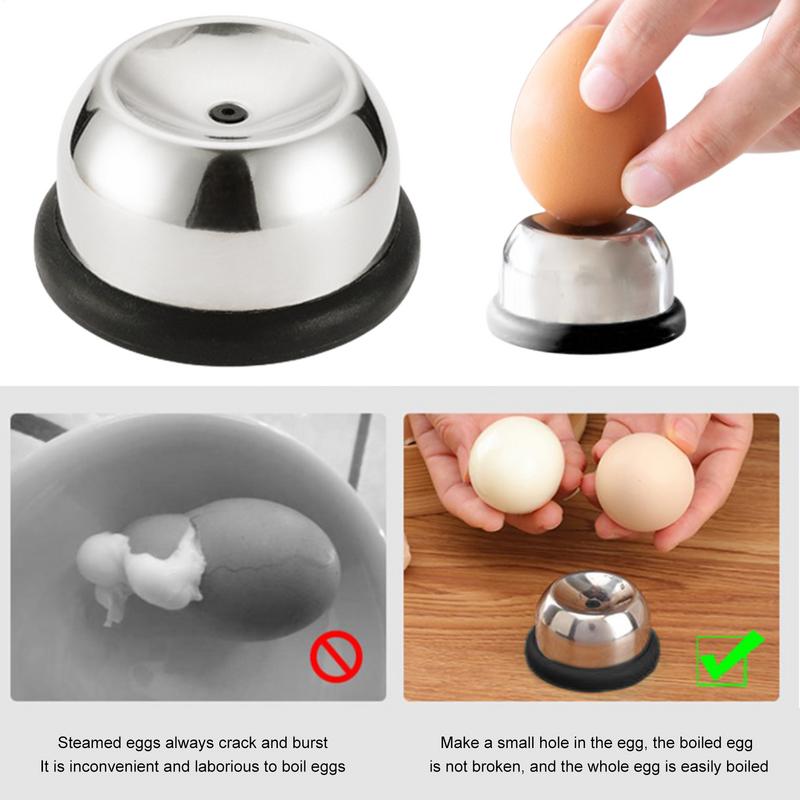 Steamed eggs always crack and burst
It is inconvenient and laborious to boil eggs

Make a small hole in the egg, the boiled egg is not broken, and the whole egg is easily boiled