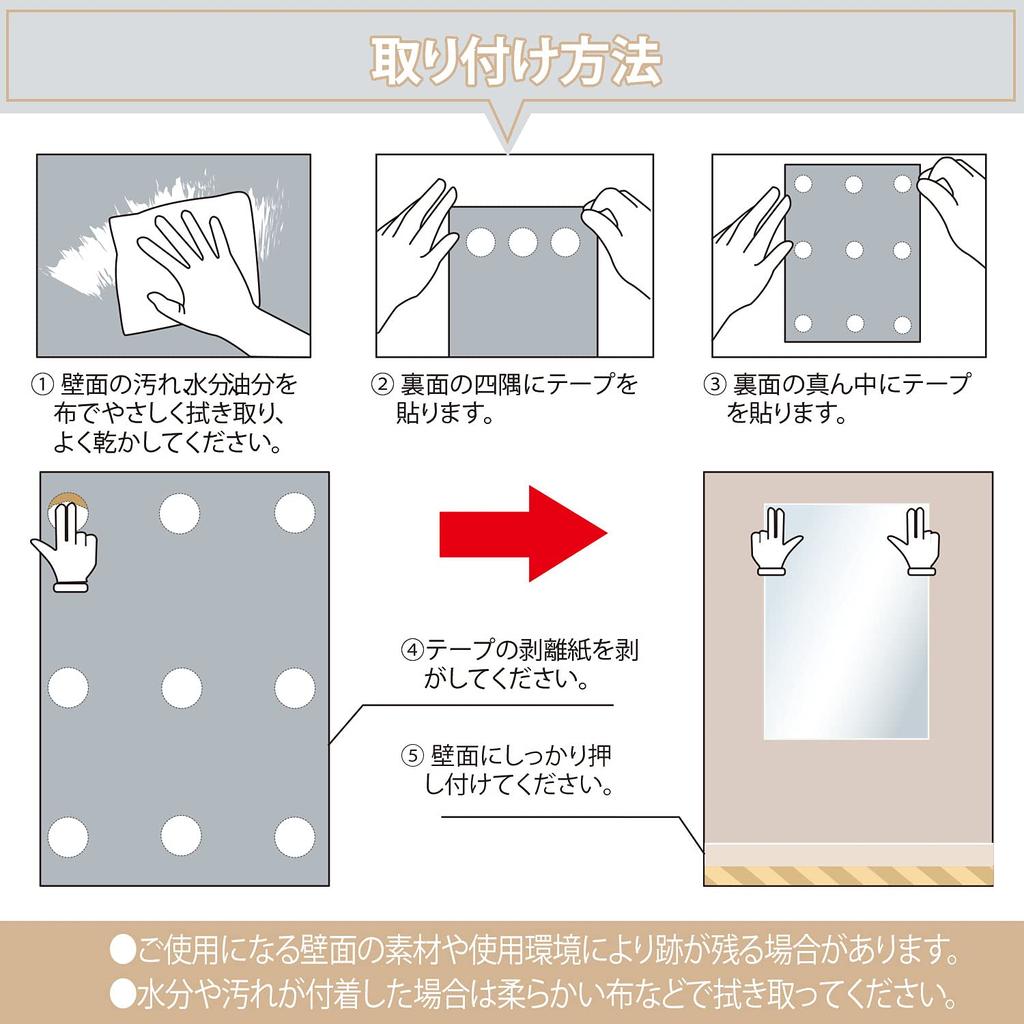 取り付け方法

① 壁面の汚れ水分油分を布でやさしく拭き取り、よく乾かしてください。

② 裏面の四隅にテープを貼ります。

③ 裏面の真ん中にテープを貼ります。

④テープの剥離紙を剥がしてください。

⑤ 壁面にしっかり押し付けてください。

●ご使用になる壁面の素材や使用環境により跡が残る場合があります。
●水分や汚れが付着した場合は柔らかい布などで拭き取ってください。