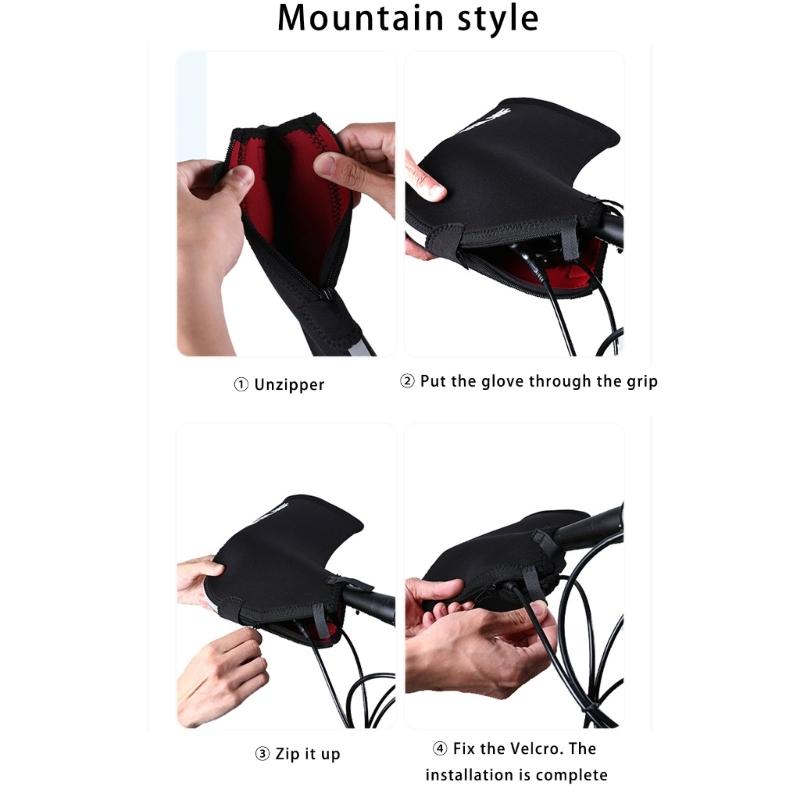 Mountain style

① Unzipper

② Put the glove through the grip

③ Zip it up

④ Fix the Velcro. The installation is complete