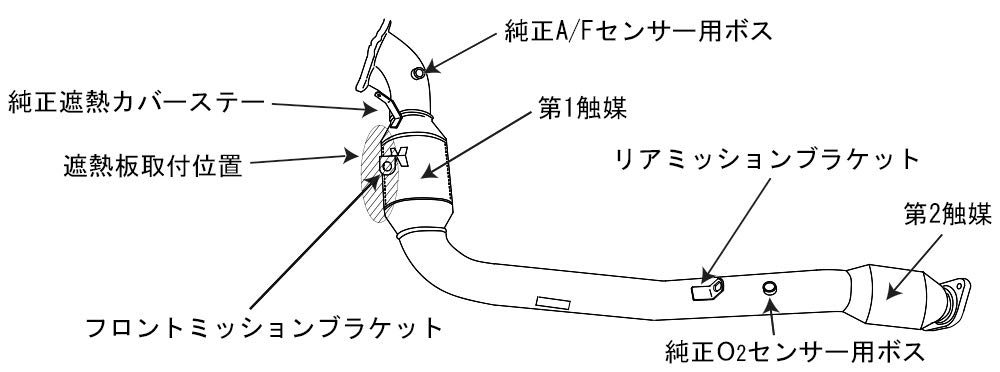 純正A/Fセンサー用ボス

純正遮熱カバーステー

第1触媒

遮熱板取付位置

リアミッションブラケット

第2触媒

フロントミッションブラケット

純正$O_2$センサー用ボス