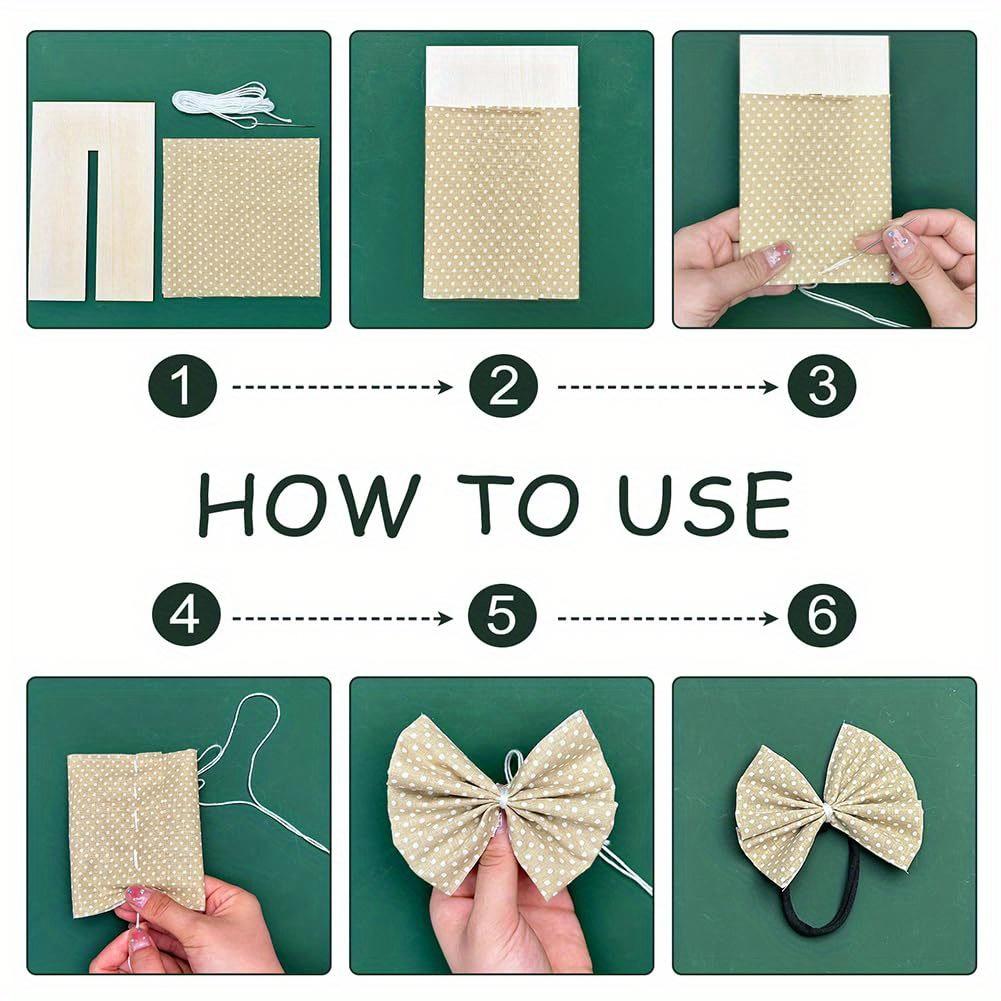 1
2
3
HOW TO USE
4
5
6