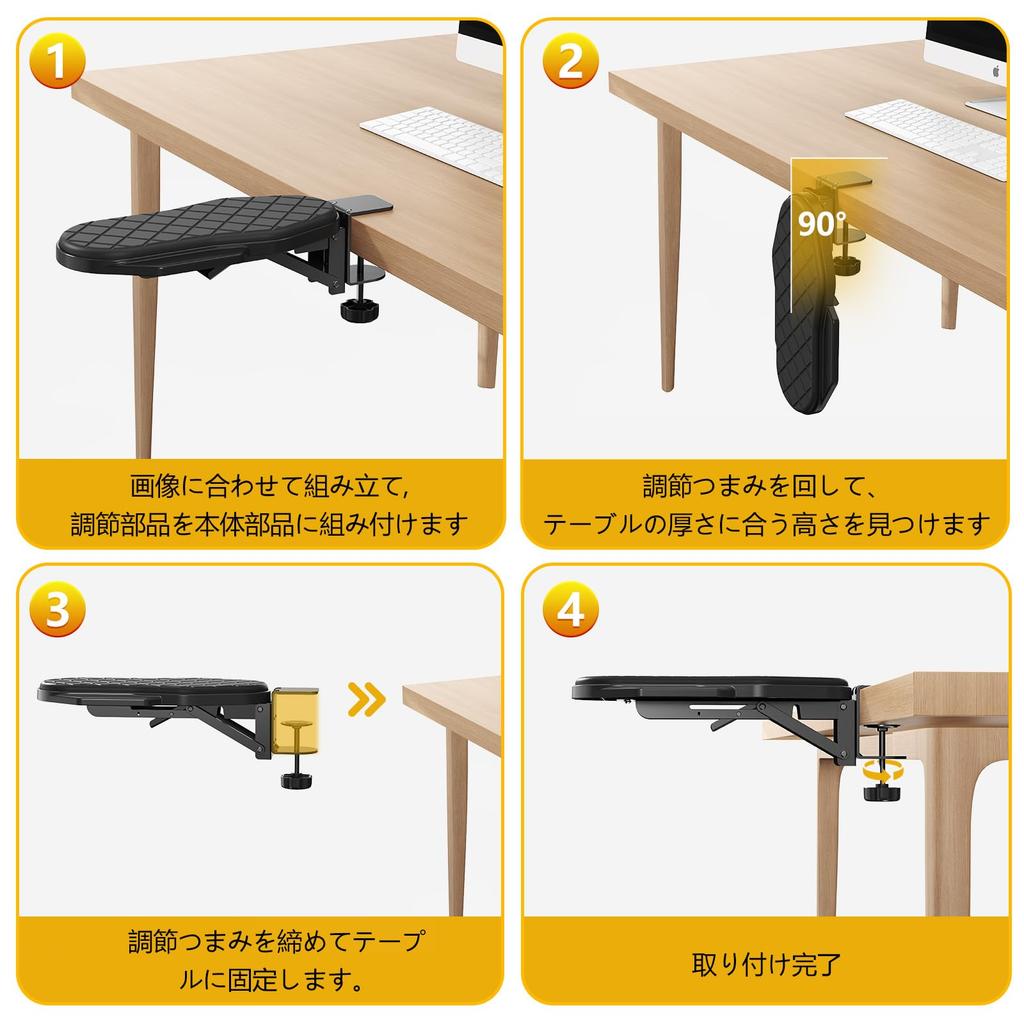 1

画像に合わせて組み立て,
調節部品を本体部品に組み付けます

2

90°

調節つまみを回して、
テーブルの厚さに合う高さを見つけます

3

調節つまみを締めてテーブルに固定します。

4

取り付け完了