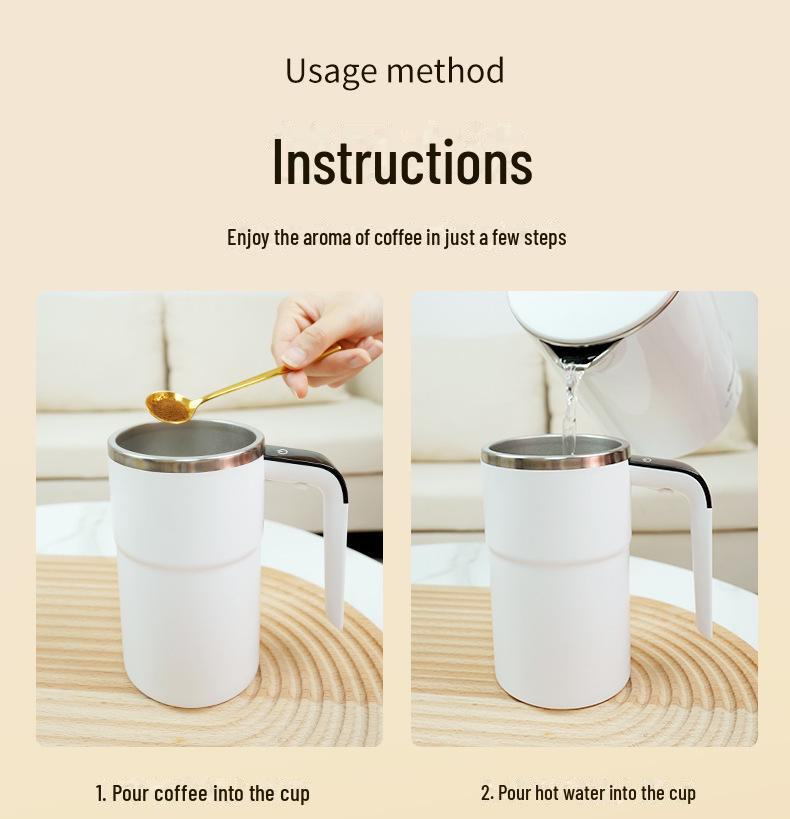 Usage method

Instructions

Enjoy the aroma of coffee in just a few steps

1. Pour coffee into the cup

2. Pour hot water into the cup