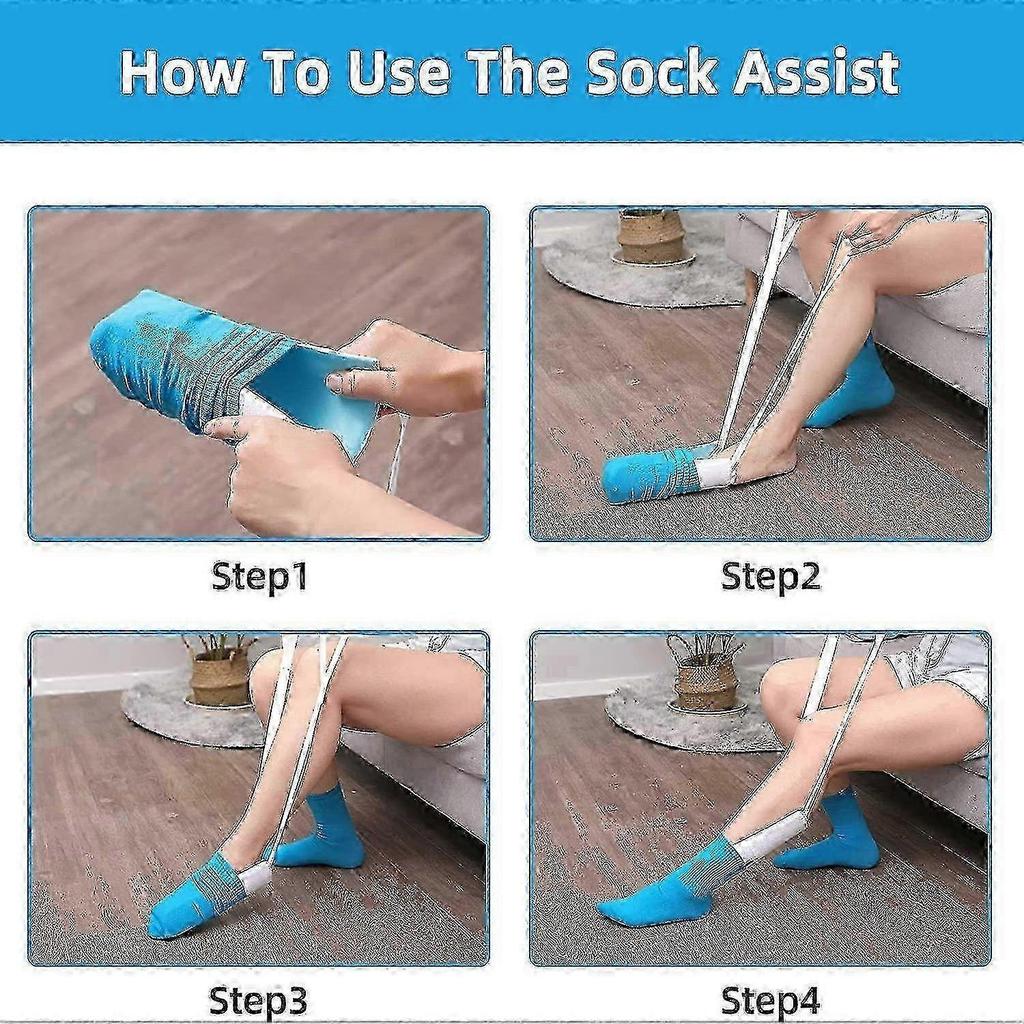 How To Use The Sock Assist

Step1

Step2

Step3

Step4