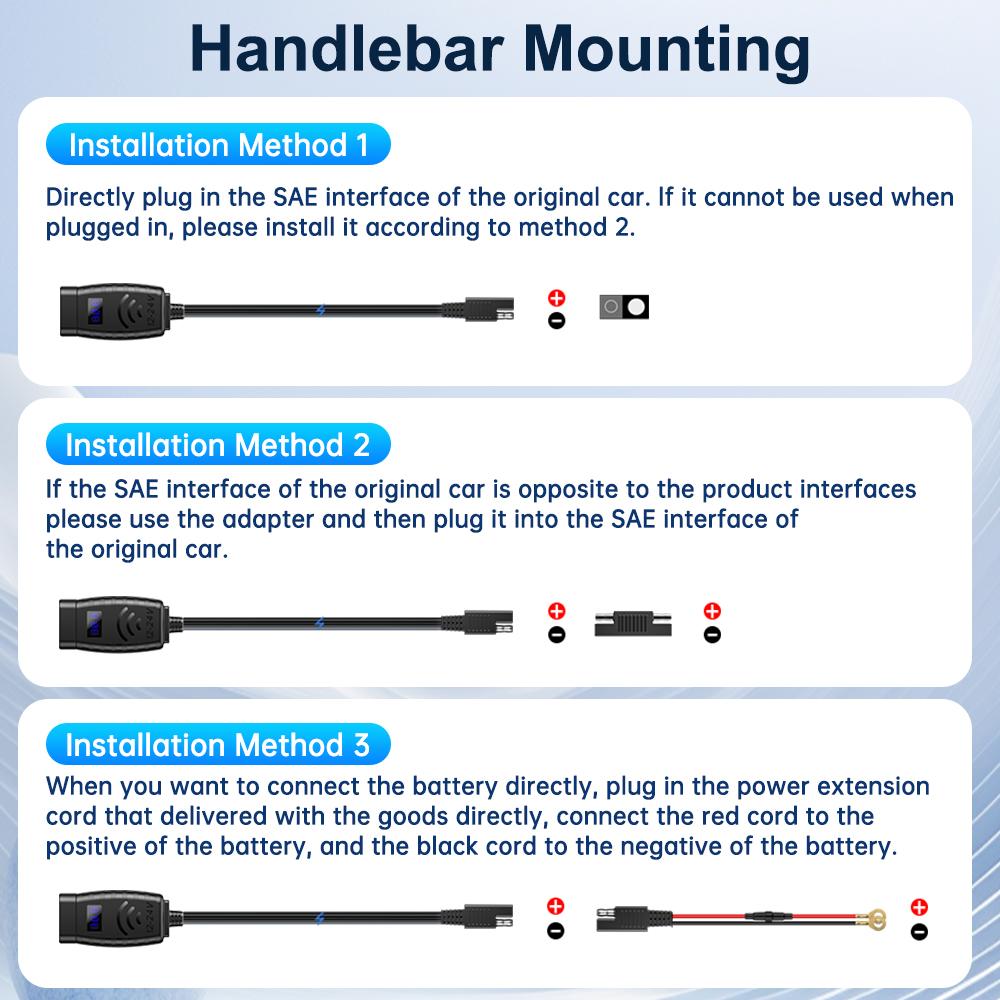 Handlebar Mounting

Installation Method 1

Directly plug in the SAE interface of the original car. If it cannot be used when plugged in, please install it according to method 2.

Installation Method 2

If the SAE interface of the original car is opposite to the product interfaces please use the adapter and then plug it into the SAE interface of the original car.

Installation Method 3

When you want to connect the battery directly, plug in the power extension cord that delivered with the goods directly, connect the red cord to the positive of the battery, and the black cord to the negative of the battery.