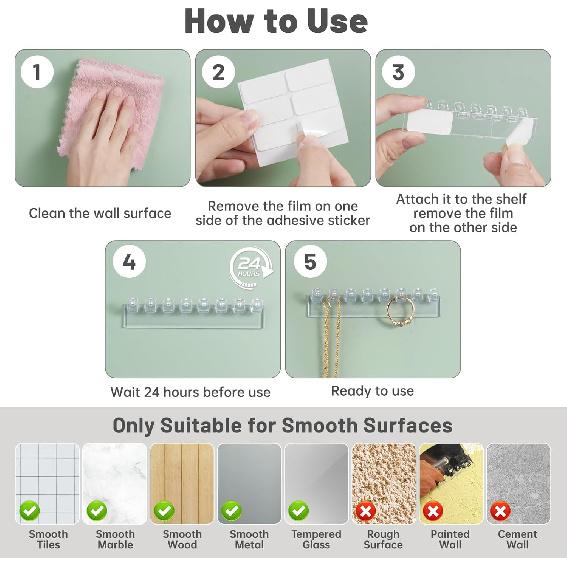 How to Use

1
Clean the wall surface

2
Remove the film on one side of the adhesive sticker

3
Attach it to the shelf remove the film on the other side

4
24 HOURS
Wait 24 hours before use

5
Ready to use

Only Suitable for Smooth Surfaces

Smooth Tiles
Smooth Marble
Smooth Wood
Smooth Metal
Tempered Glass
Rough Surface
Painted Wall
Cement Wall