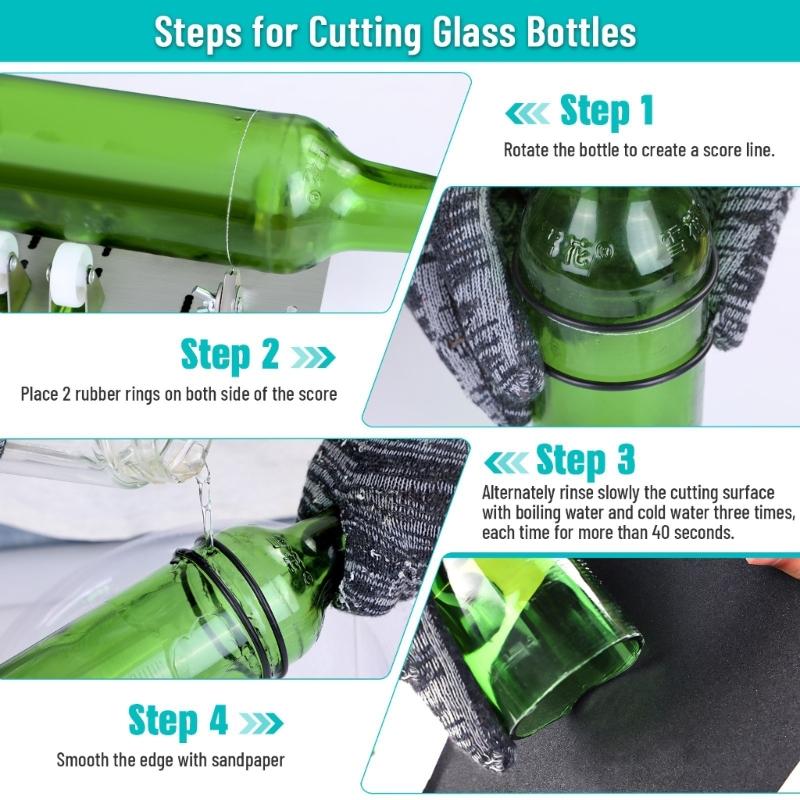 Steps for Cutting Glass Bottles

Step 1
Rotate the bottle to create a score line.

Step 2
Place 2 rubber rings on both side of the score

Step 3
Alternately rinse slowly the cutting surface with boiling water and cold water three times, each time for more than 40 seconds.

Step 4
Smooth the edge with sandpaper