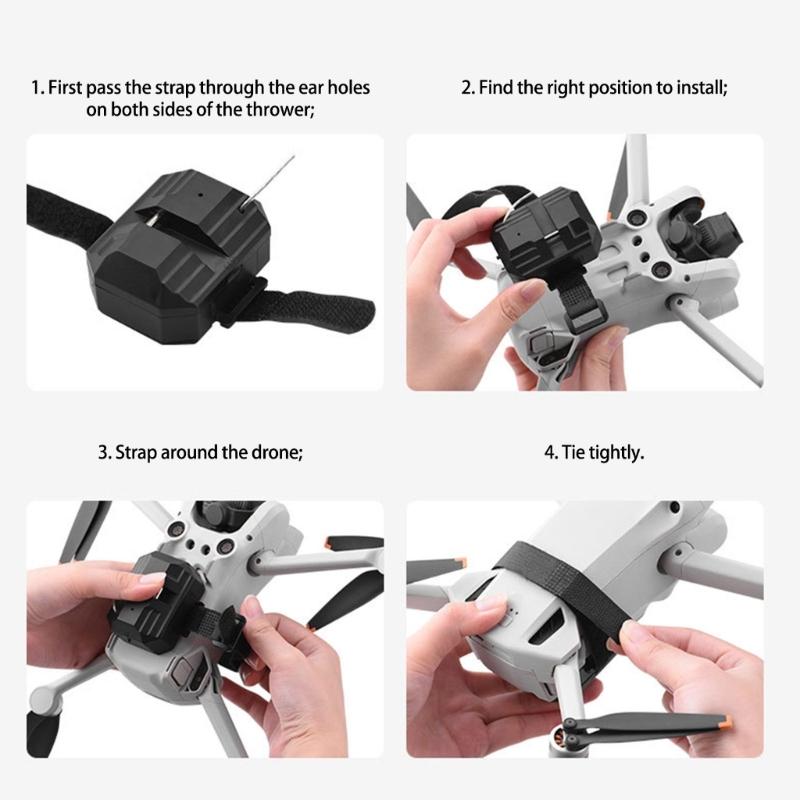 1. First pass the strap through the ear holes on both sides of the thrower;

2. Find the right position to install;

3. Strap around the drone;

4. Tie tightly.